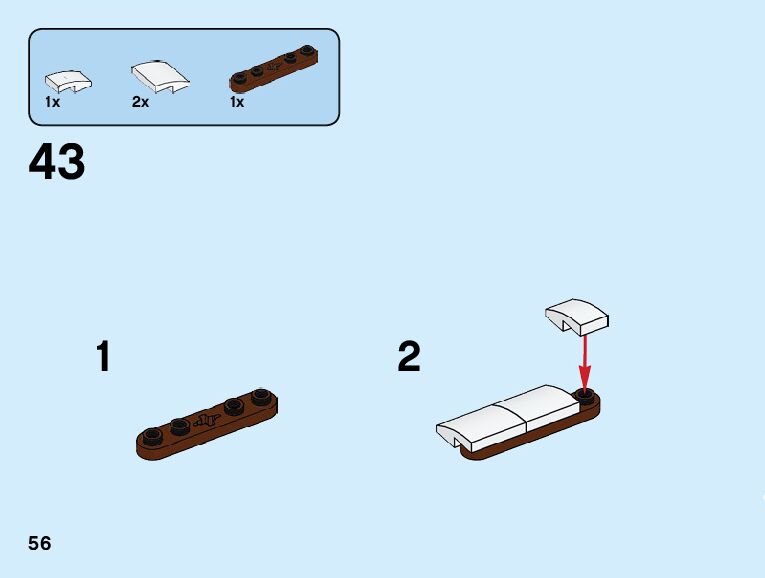 1x 2x 1x

43

1

2

56