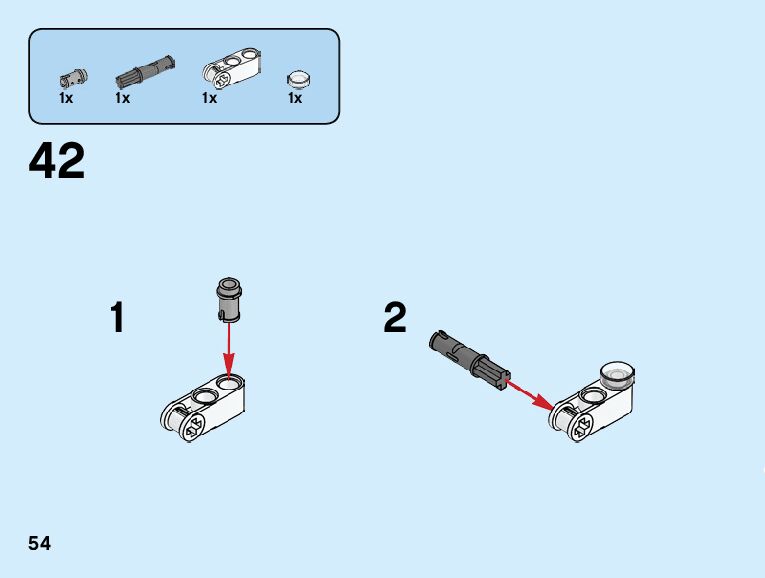 1x 1x 1x 1x

42

1

2

54