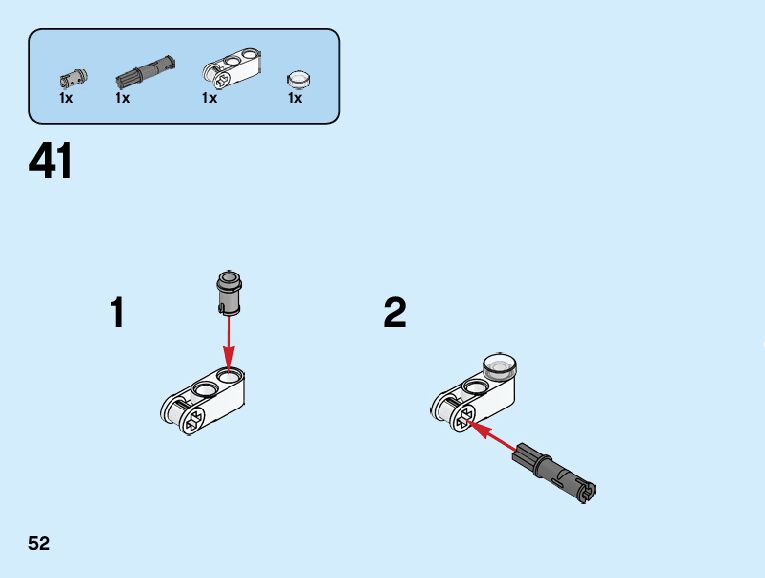 1x 1x 1x 1x

41

1

2

52