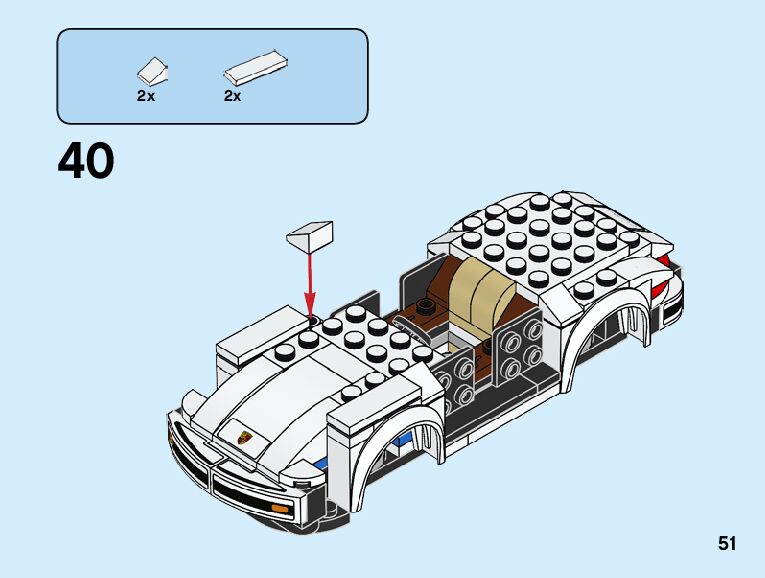 2x
2x

40

51