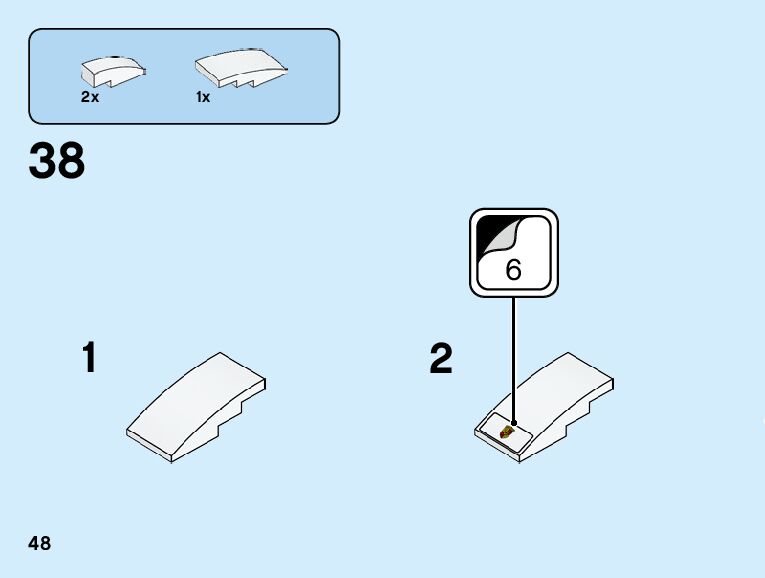 2x
1x

38

6

1

2

48