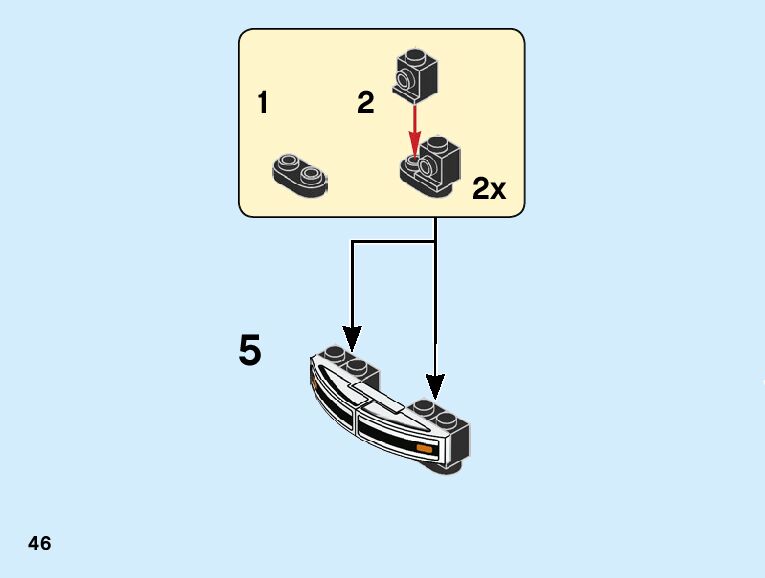 1

2

2x

5

46