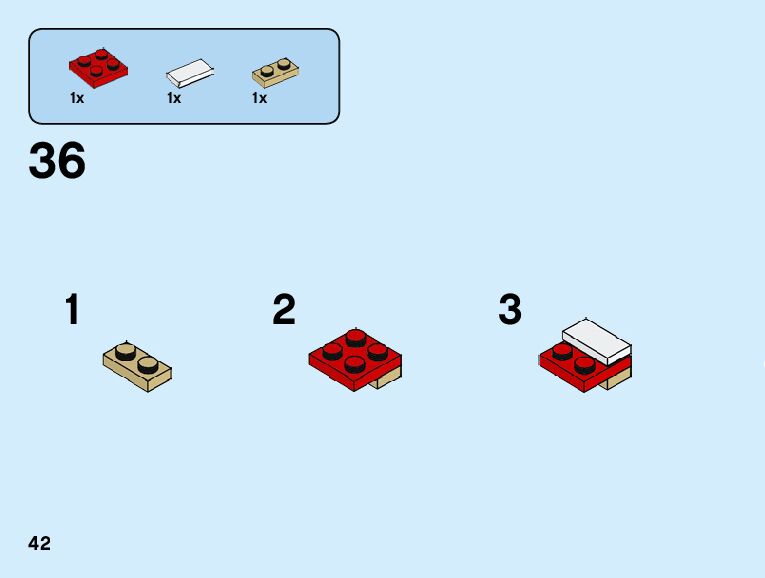 1x 1x 1x

36

1

2

3

42