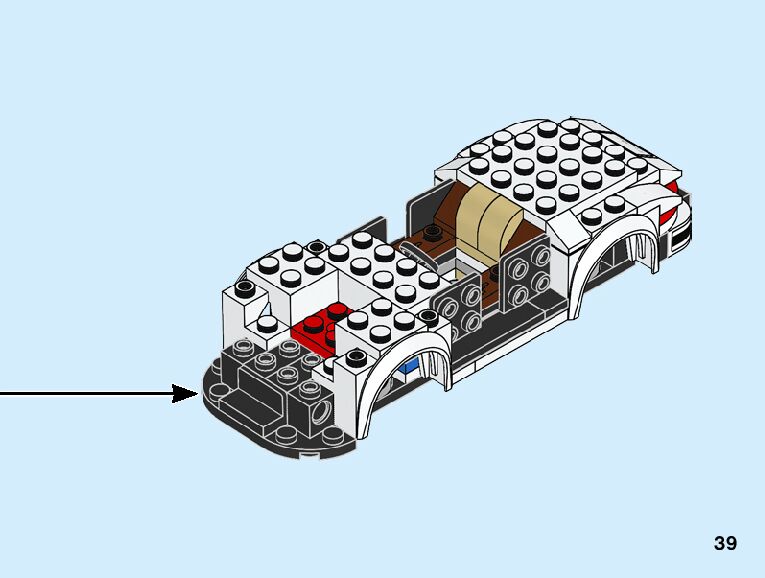 39