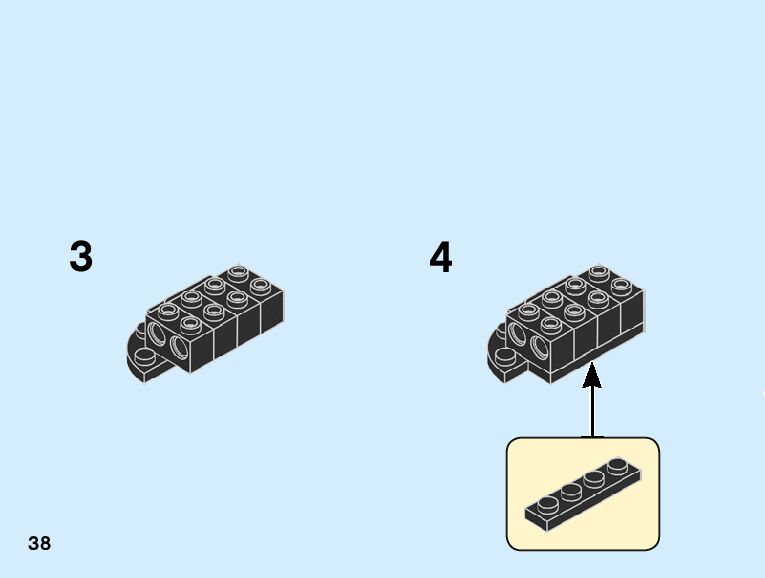 3

4

38