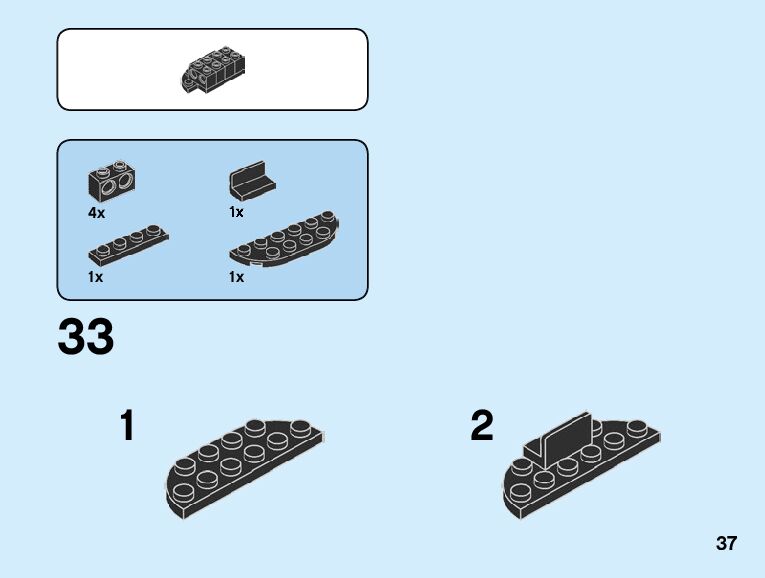 4x

1x

1x

1x

33

1

2

37