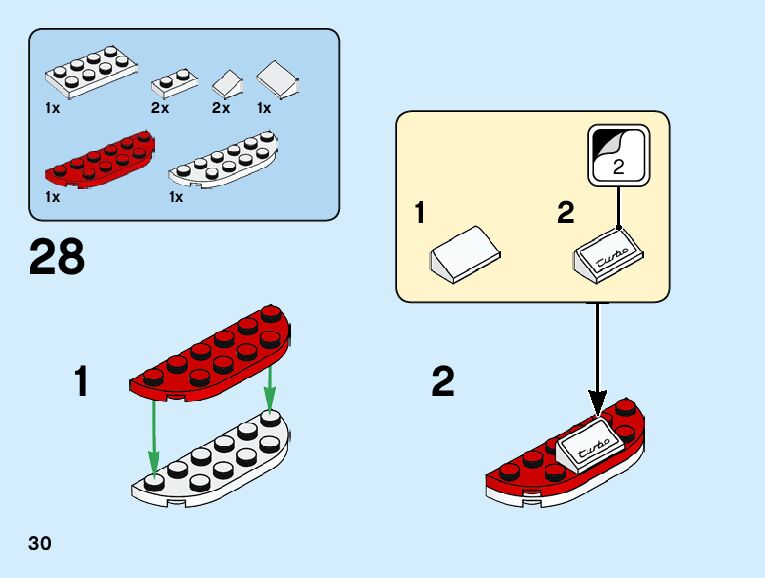 1x 2x 2x 1x

1x 1x

28

2

1 2

turbo

1 2

turbo

30