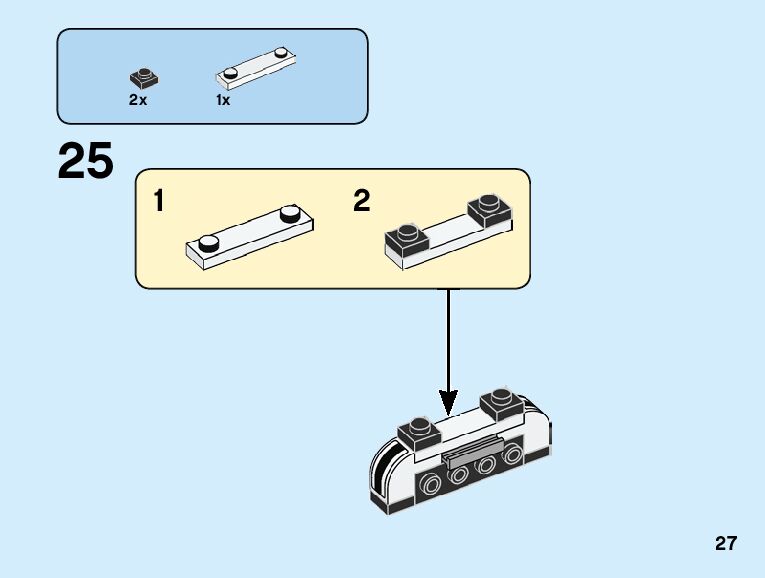 2x 1x

25

1

2

27