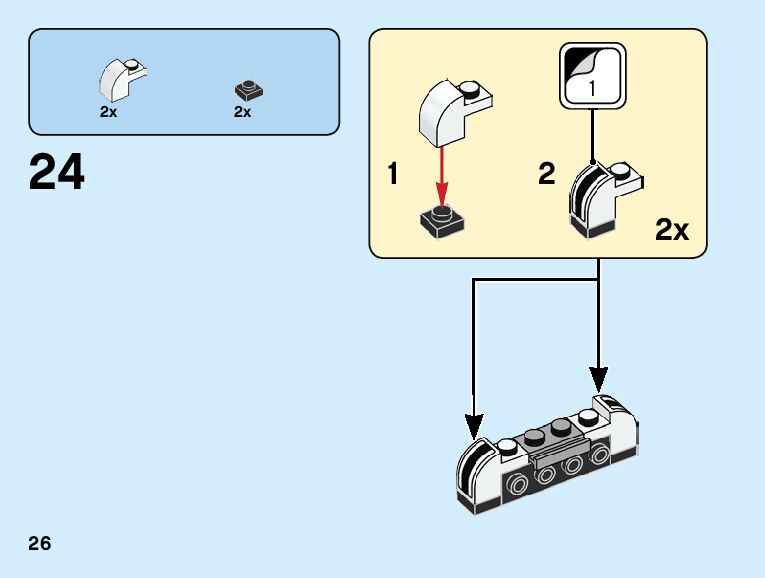 2x
2x

24

1

1

2

2x

26