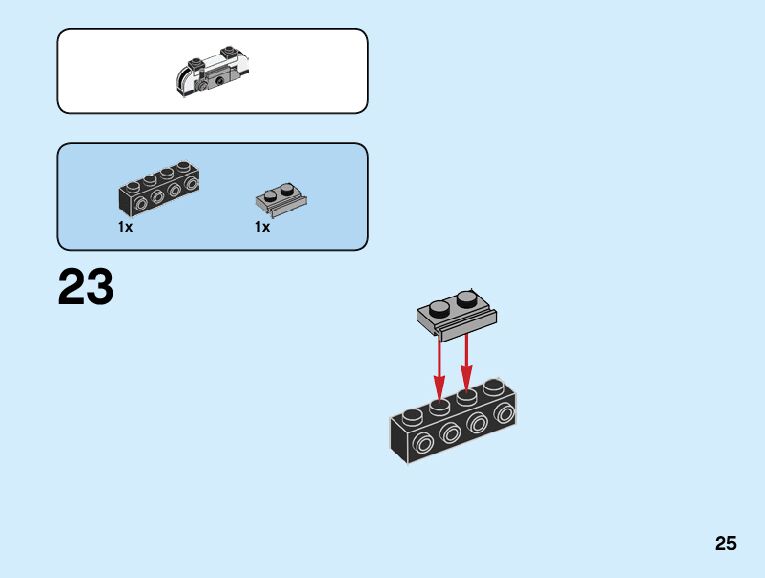 1x

1x

23

25