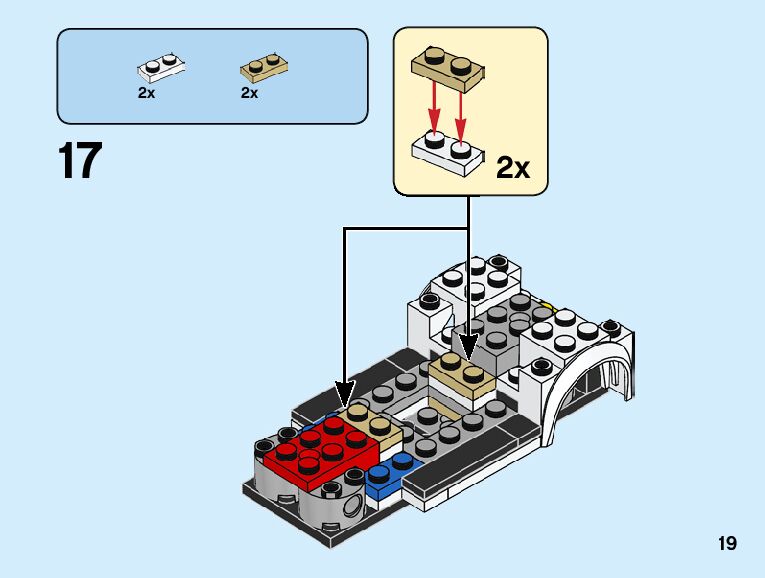 2x
2x

17

2x

19