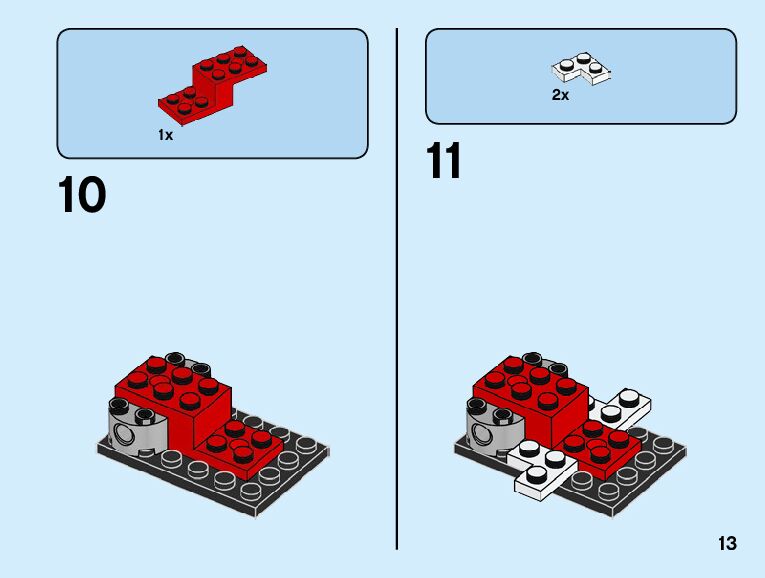 1x

10

2x

11

13