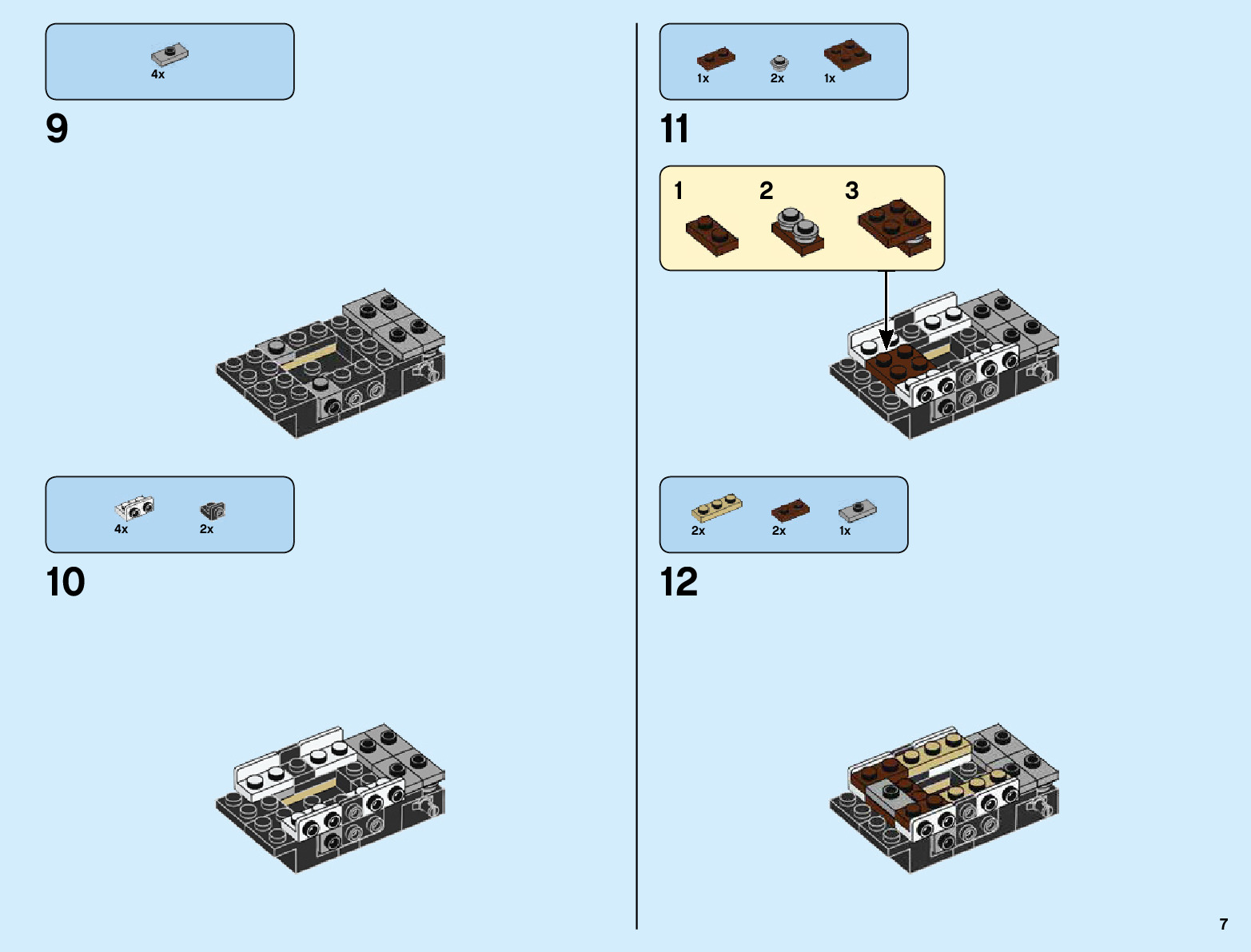 4x

9

4x 2x

10

1x 2x 1x

11

1 2 3

2x 2x 1x

12

7