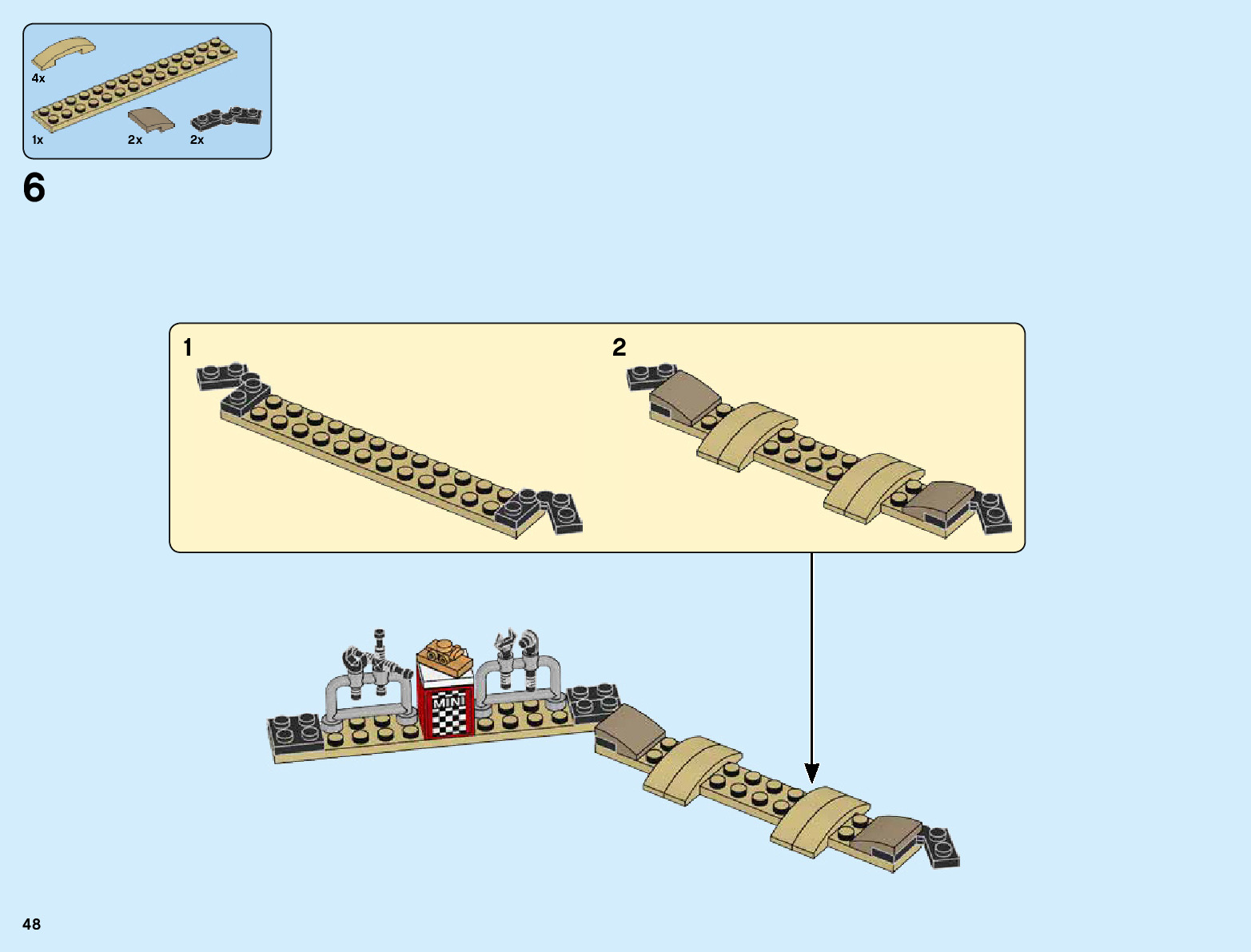 4x
1x
2x
2x

6

1

2

MINI

48