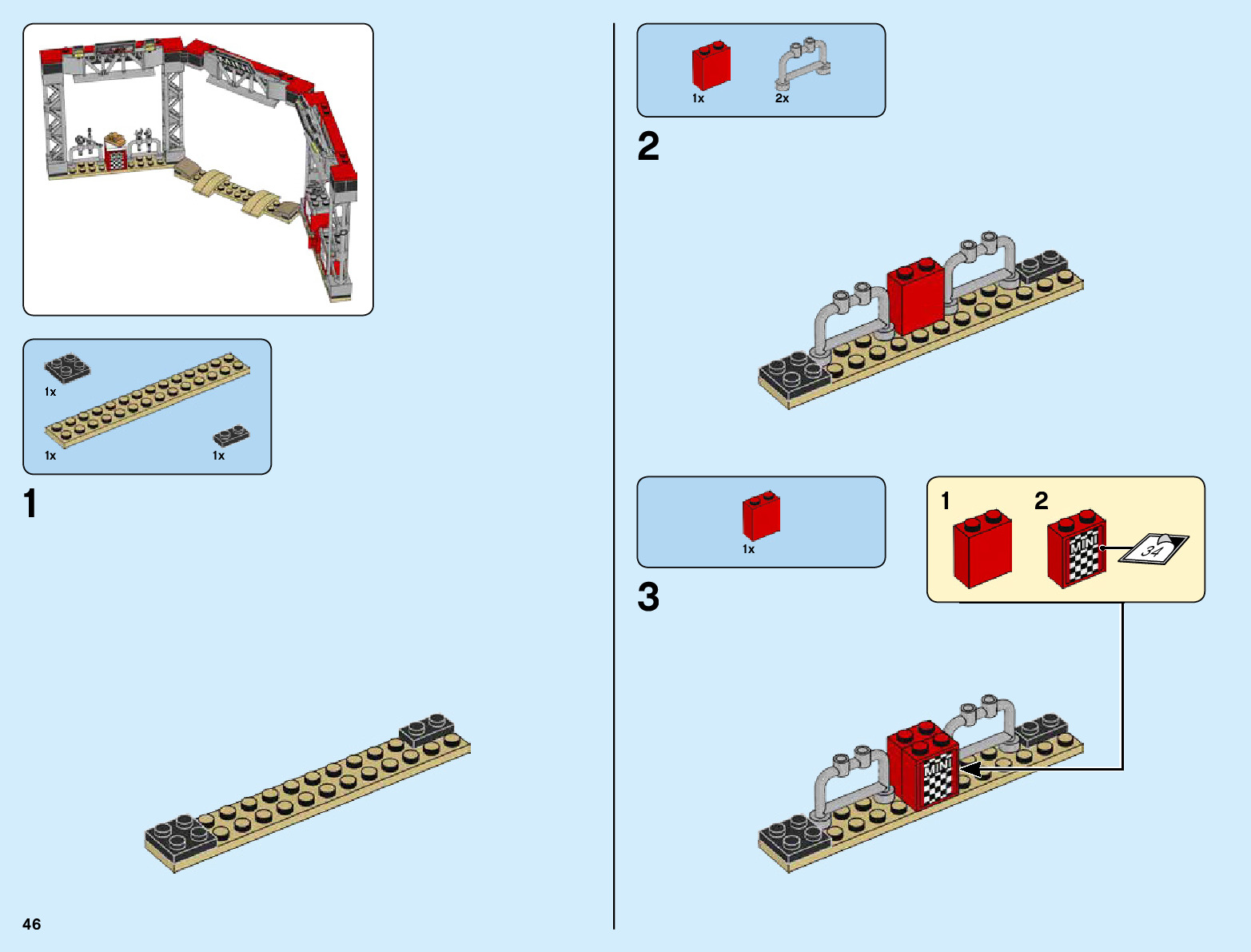 1x

1x

1x

1

46

1x

2x

2

1x

3

1

2

MINI

34

MINI