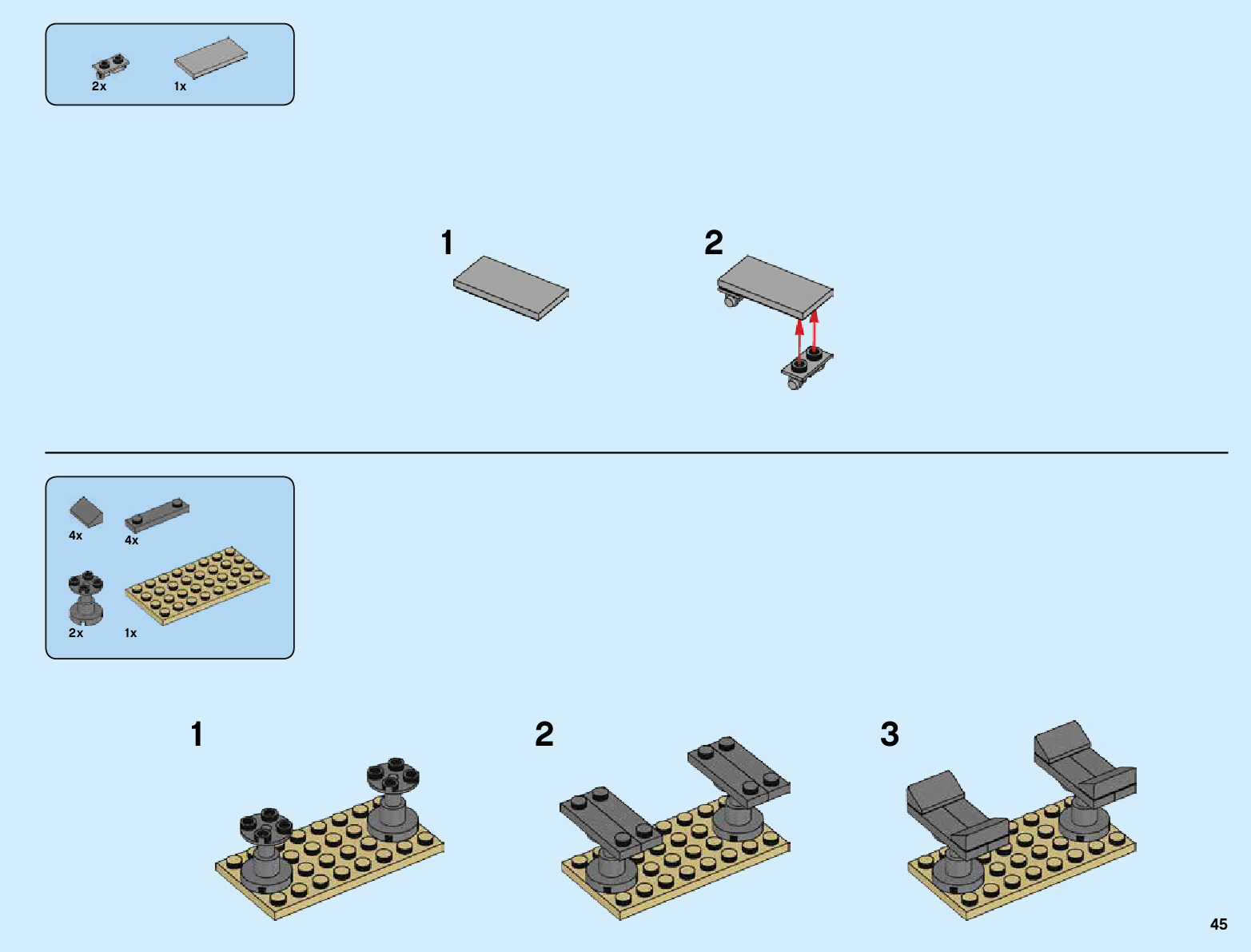 2x 1x

1

2

4x 4x

2x 1x

1

2

3

45