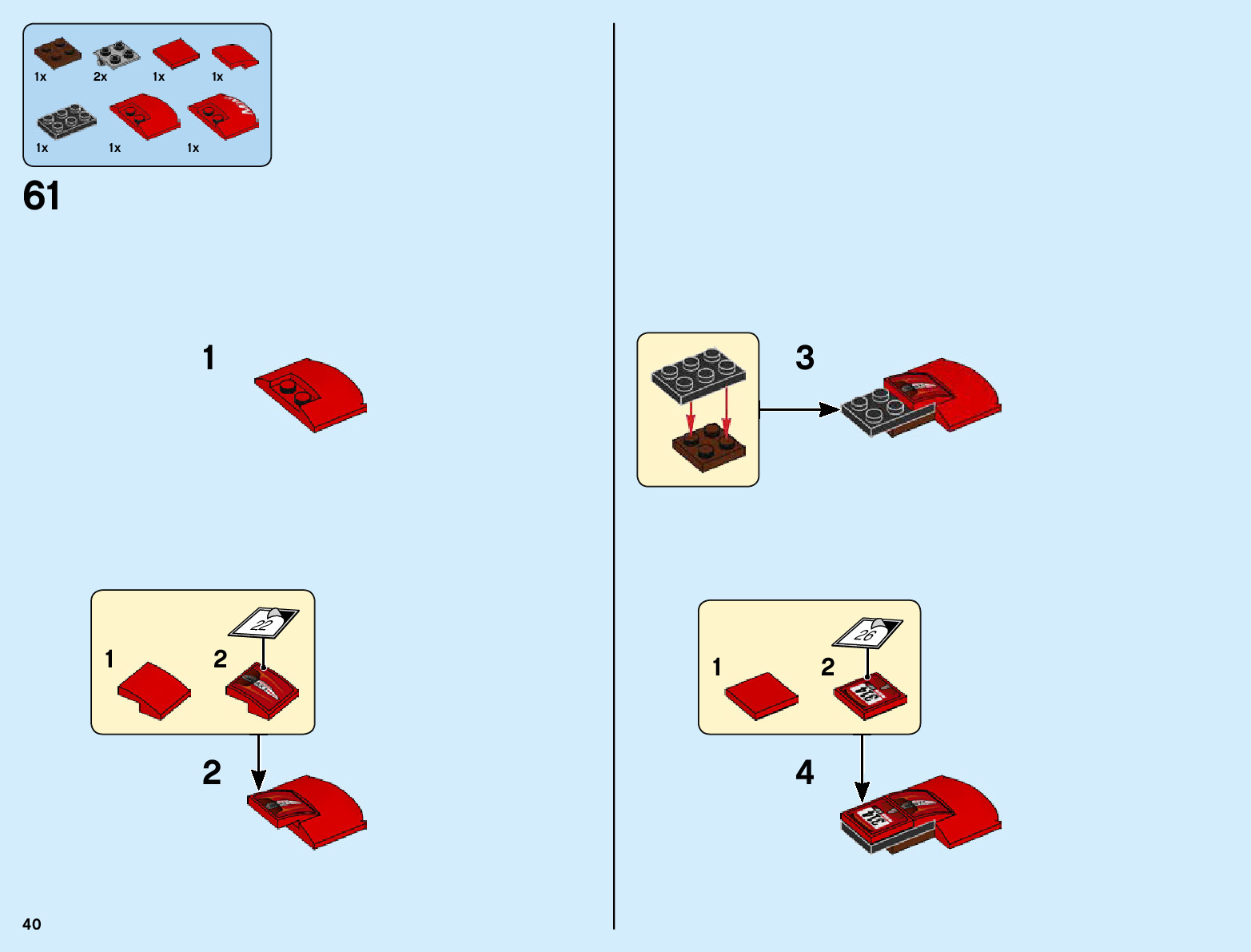 1x 2x 1x 1x
1x 1x 1x

61

1

1 2
22

2

3

1 2
26

4

40