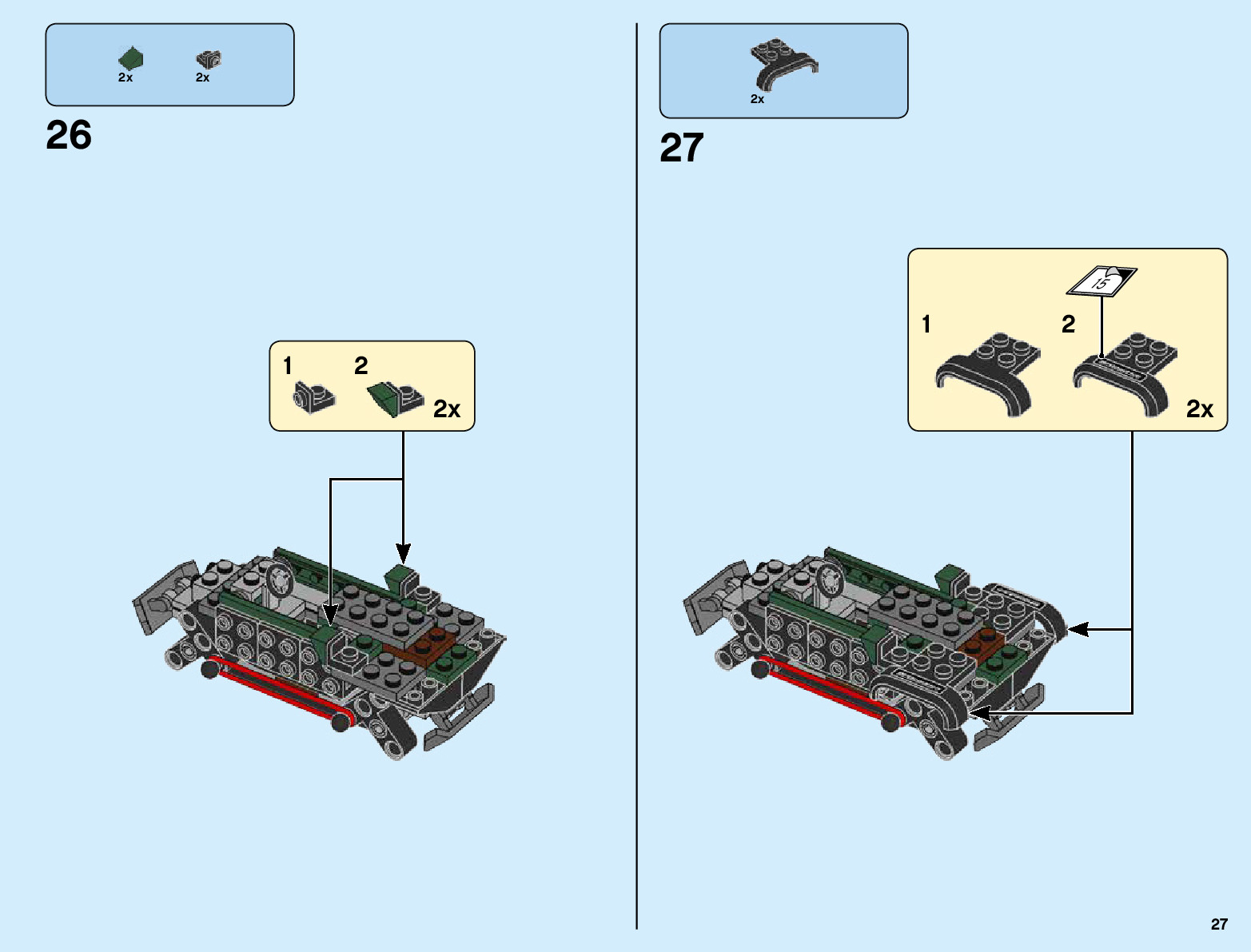 2x 2x

26

1 2 2x

2x

27

15

1 2 2x

27