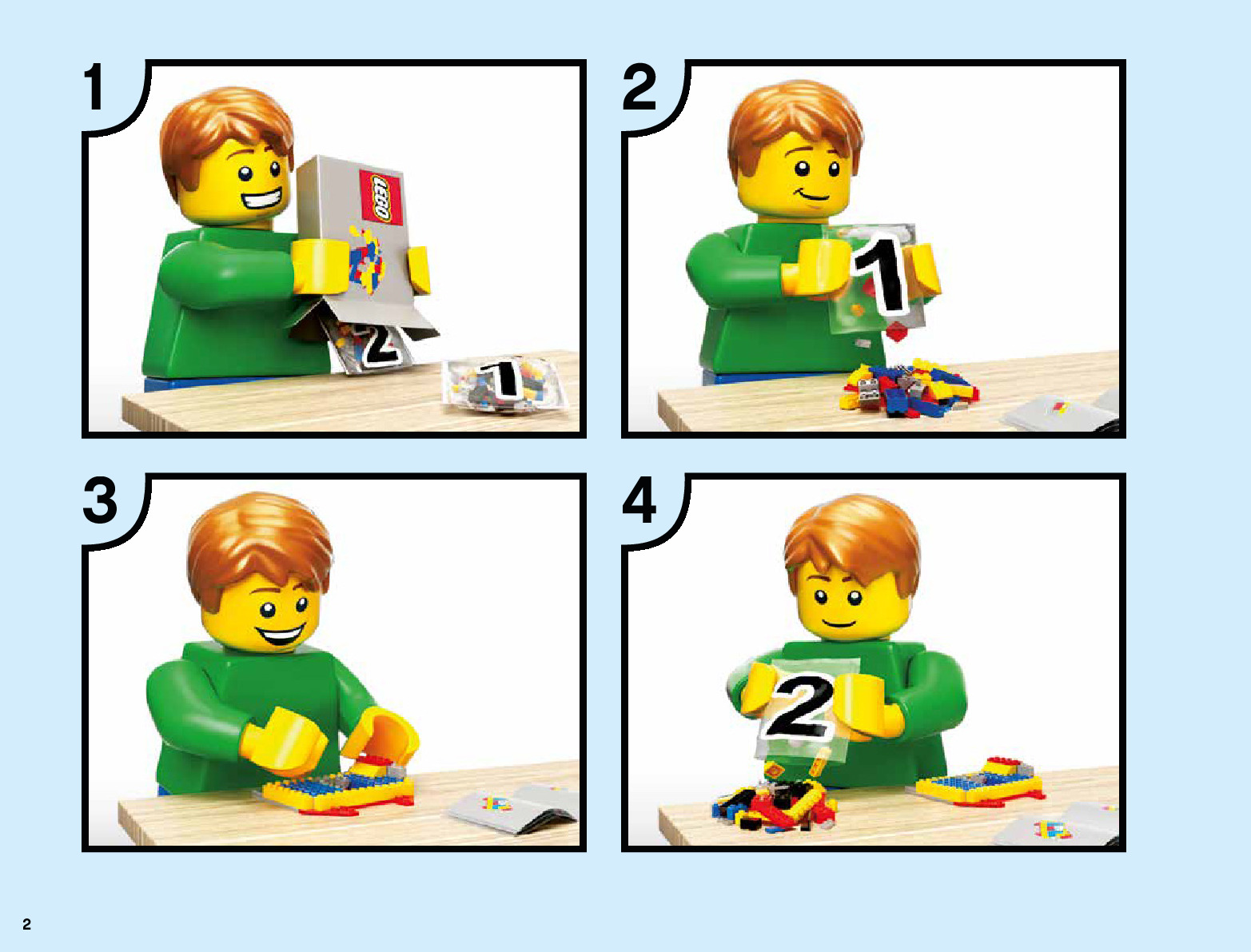 1

LEGO

2

1

2

1

3

4

2

2