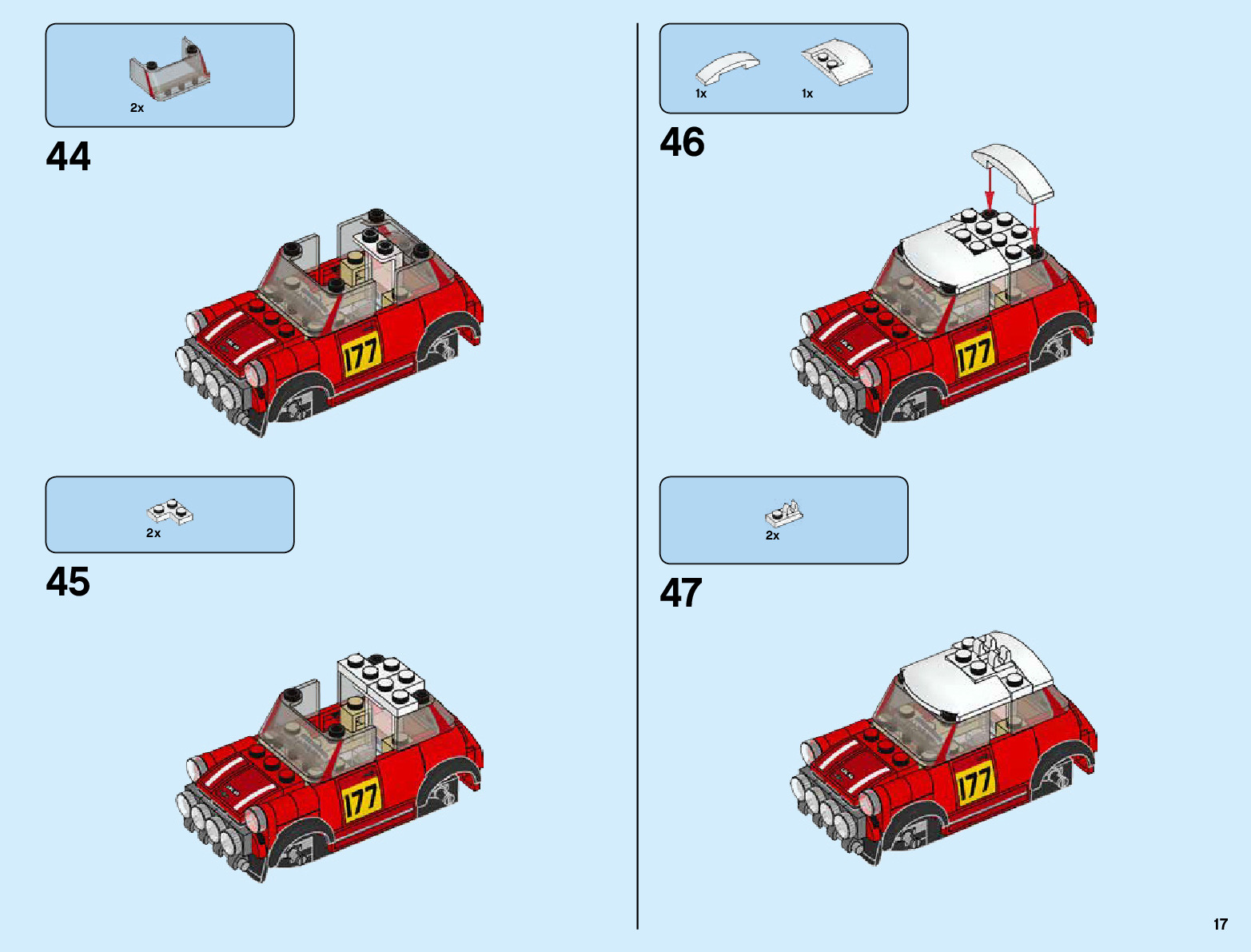 2x

44

177

2x

45

177

1x

1x

46

177

2x

47

177

17