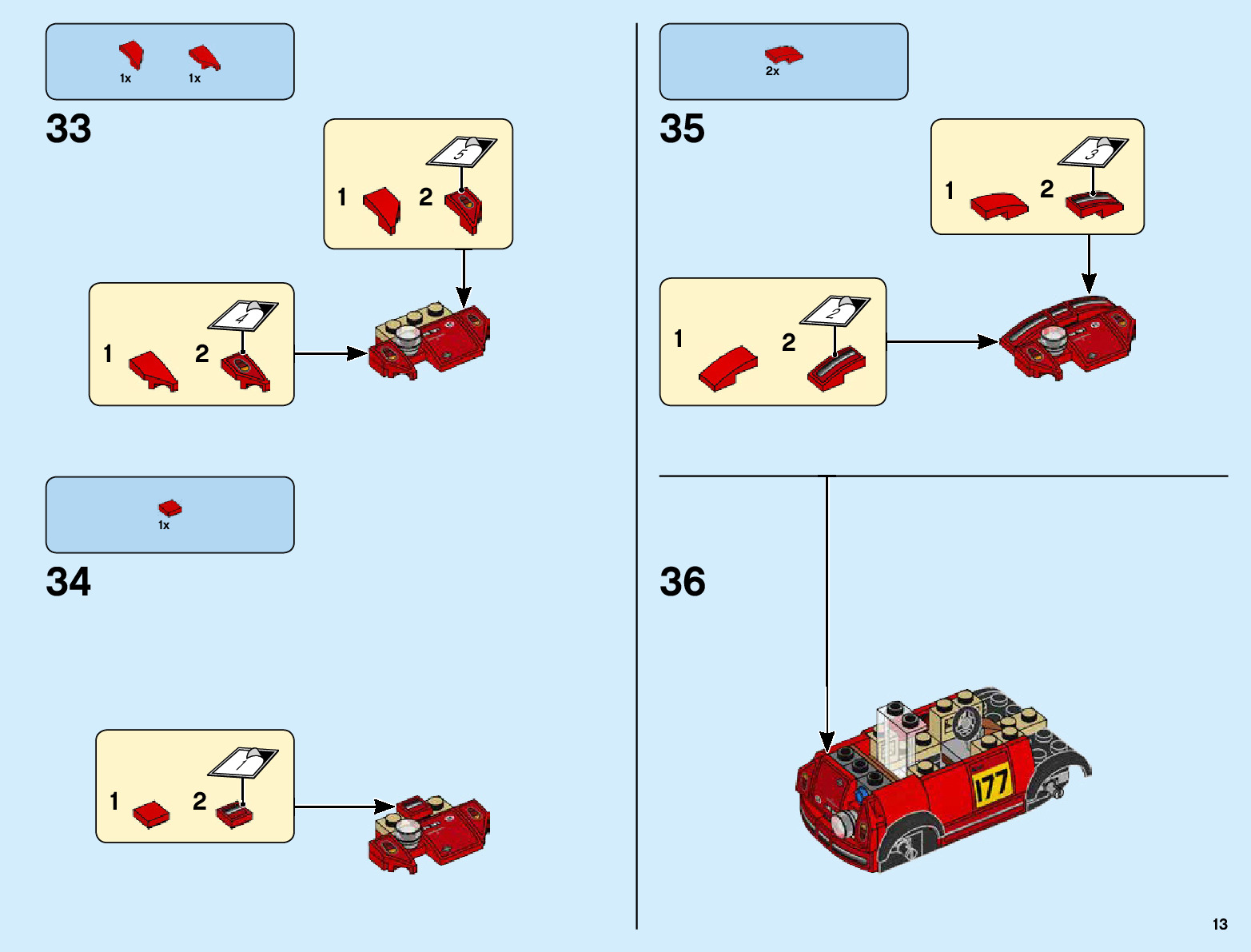 1x 1x

33

1 2 5

1 2 4

1x

34

1 2 1

2x

35

1 2 3

1 2 2

36

177

13