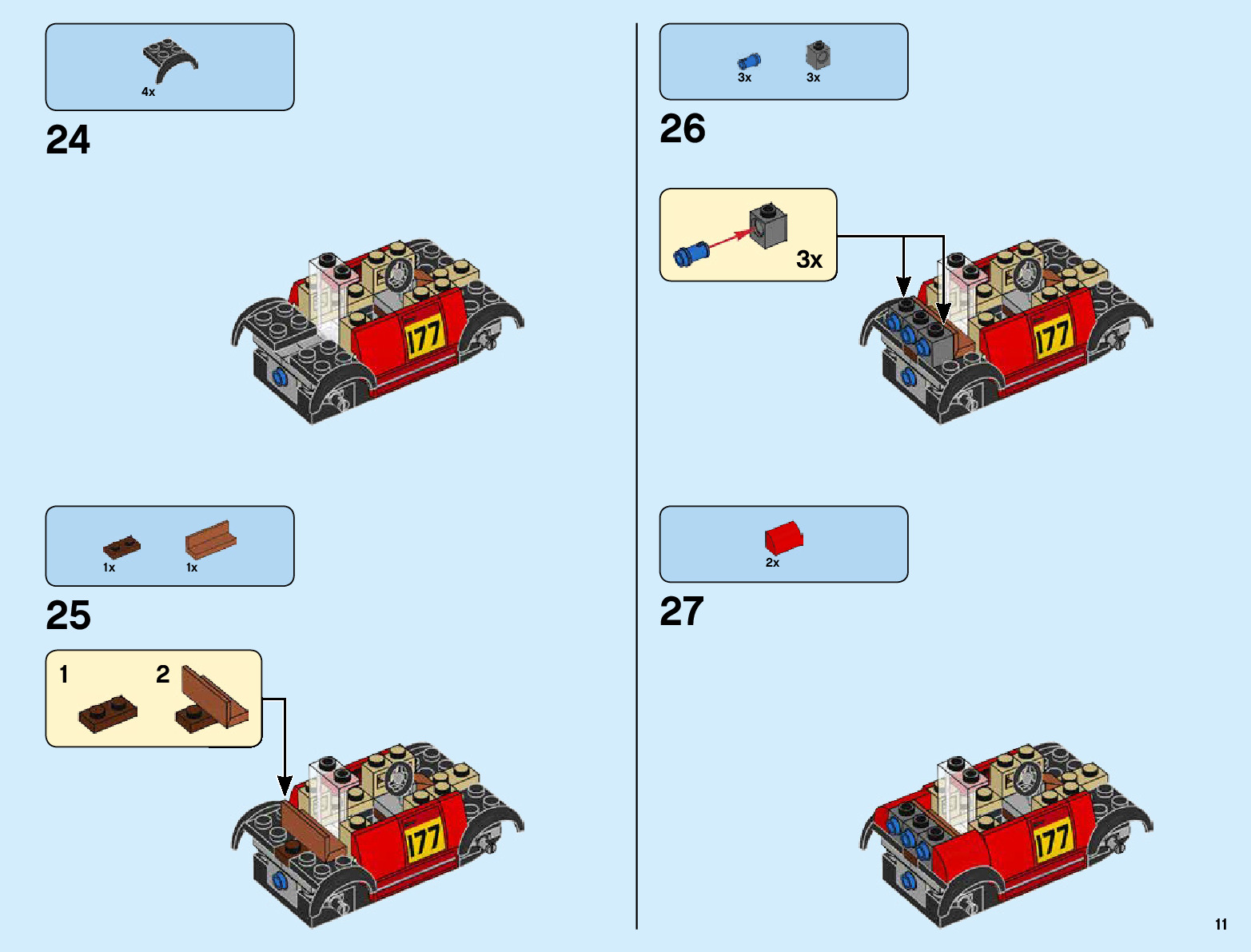 4x

24

177

1x 1x

25

1

2

177

3x 3x

26

3x

177

2x

27

177

11