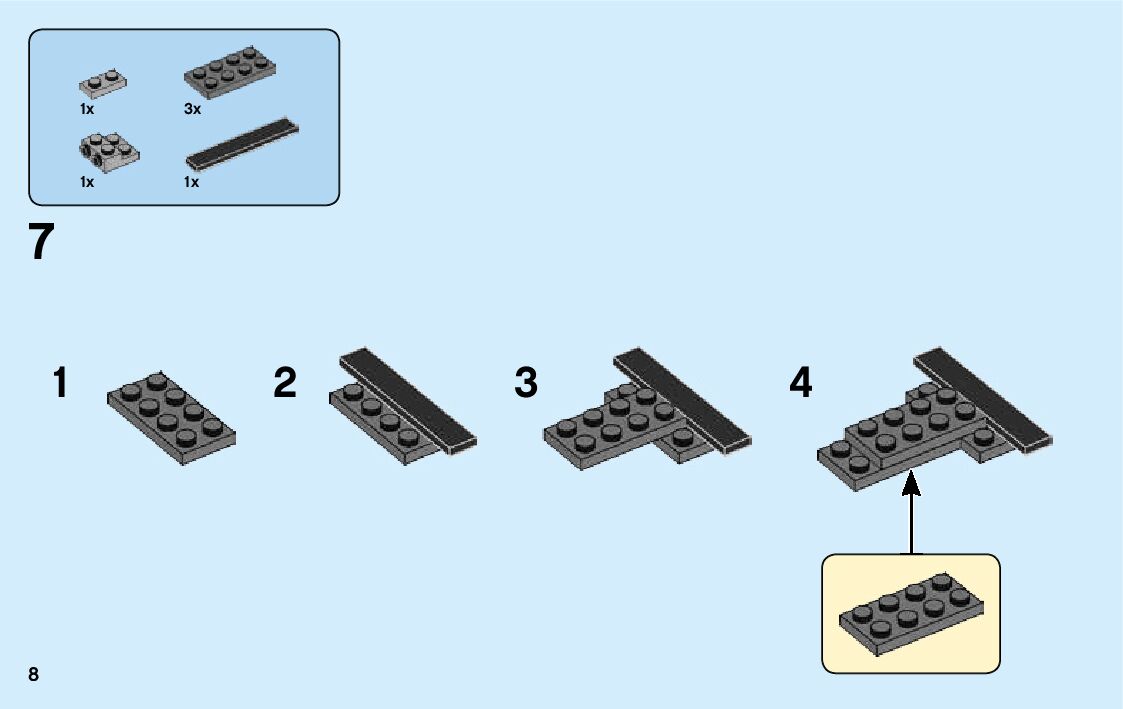 1x
3x
1x
1x

7

1
2
3
4

8