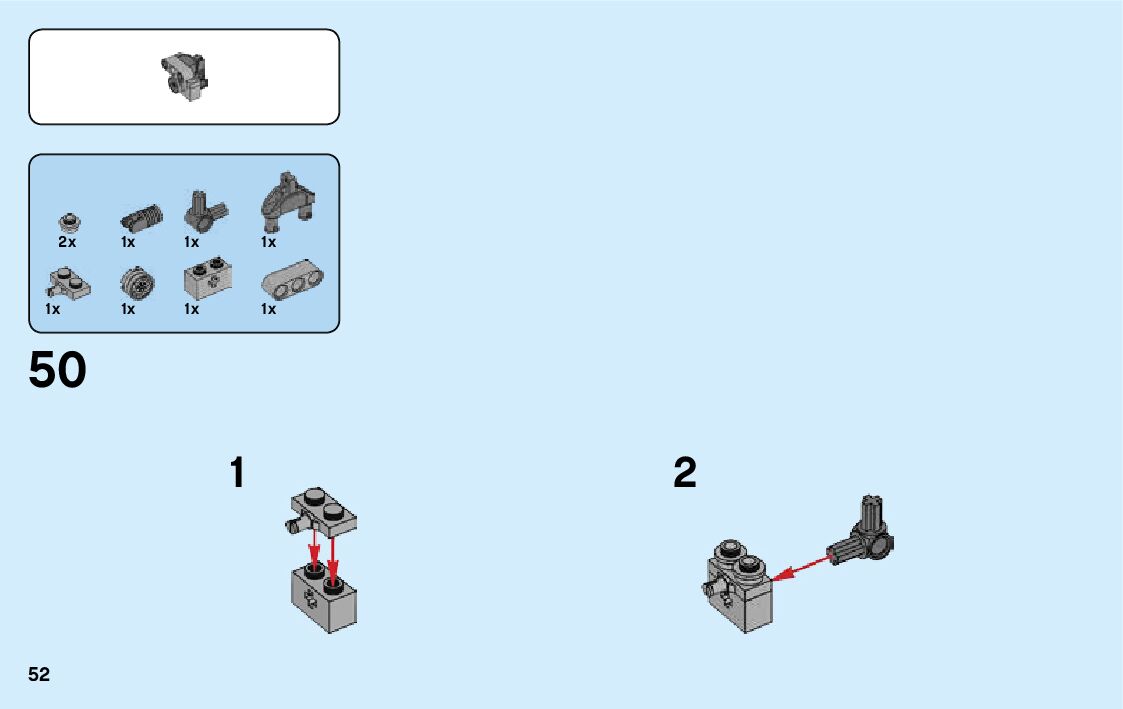 2x 1x 1x 1x
1x 1x 1x 1x

50

1

2

52