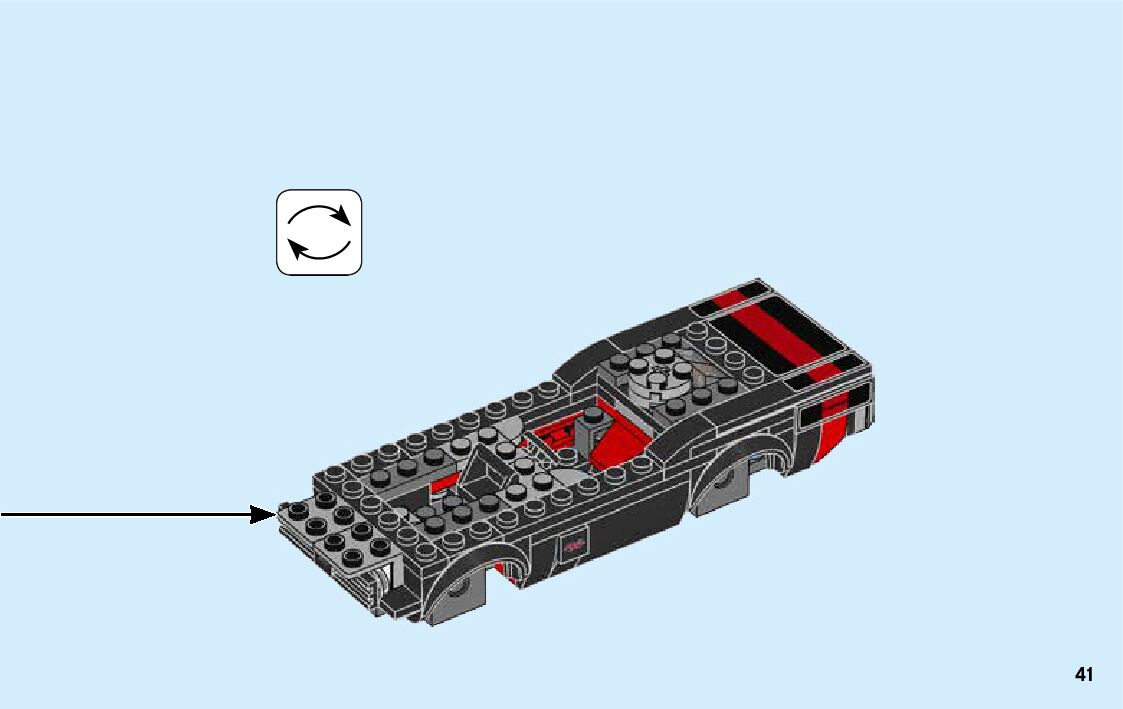 41