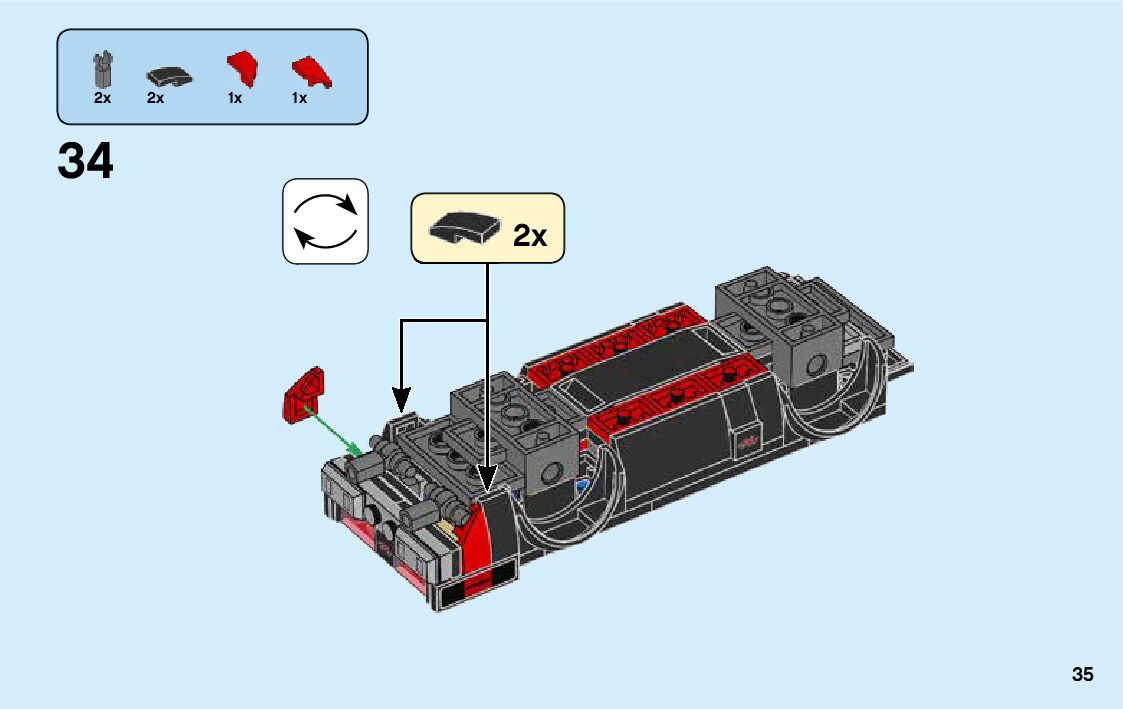 2x 2x 1x 1x

34

2x

35