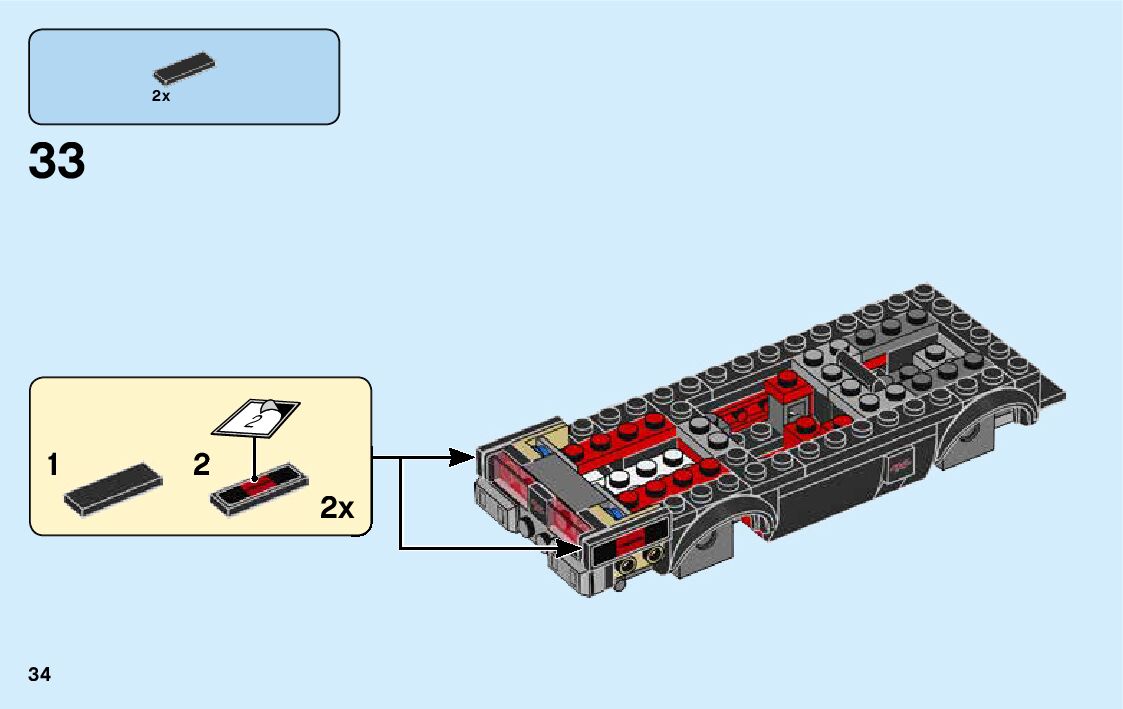 2x

33

1

2

2

2x

34