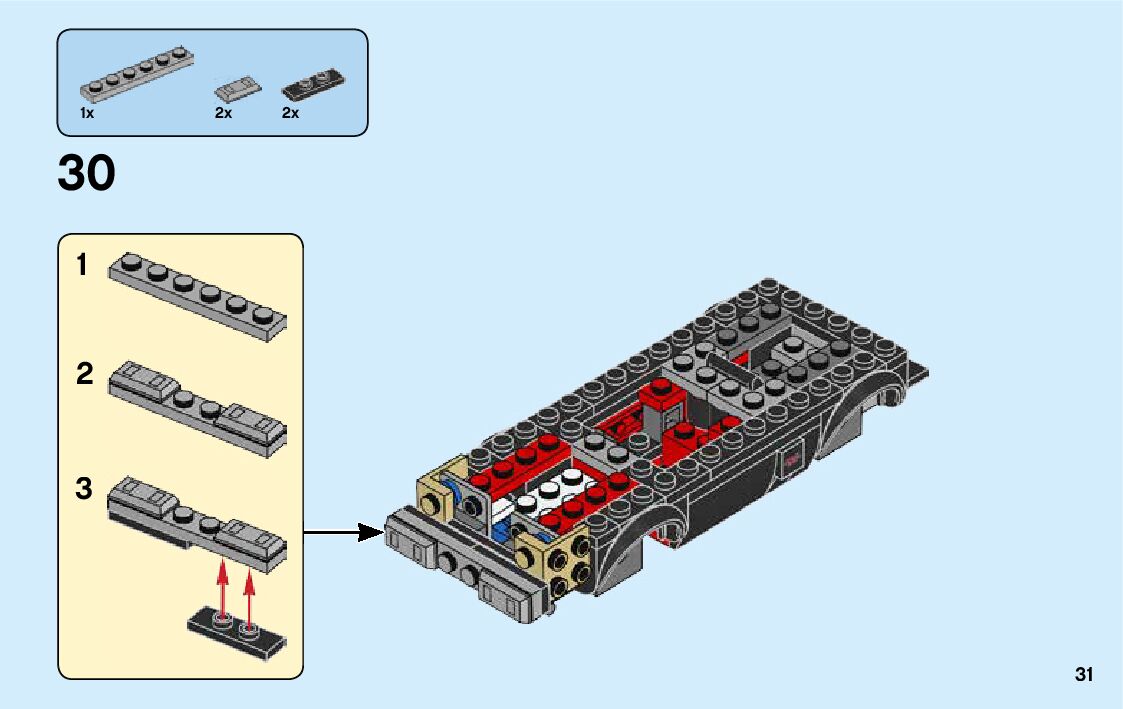 1x
2x
2x

30

1

2

3

31