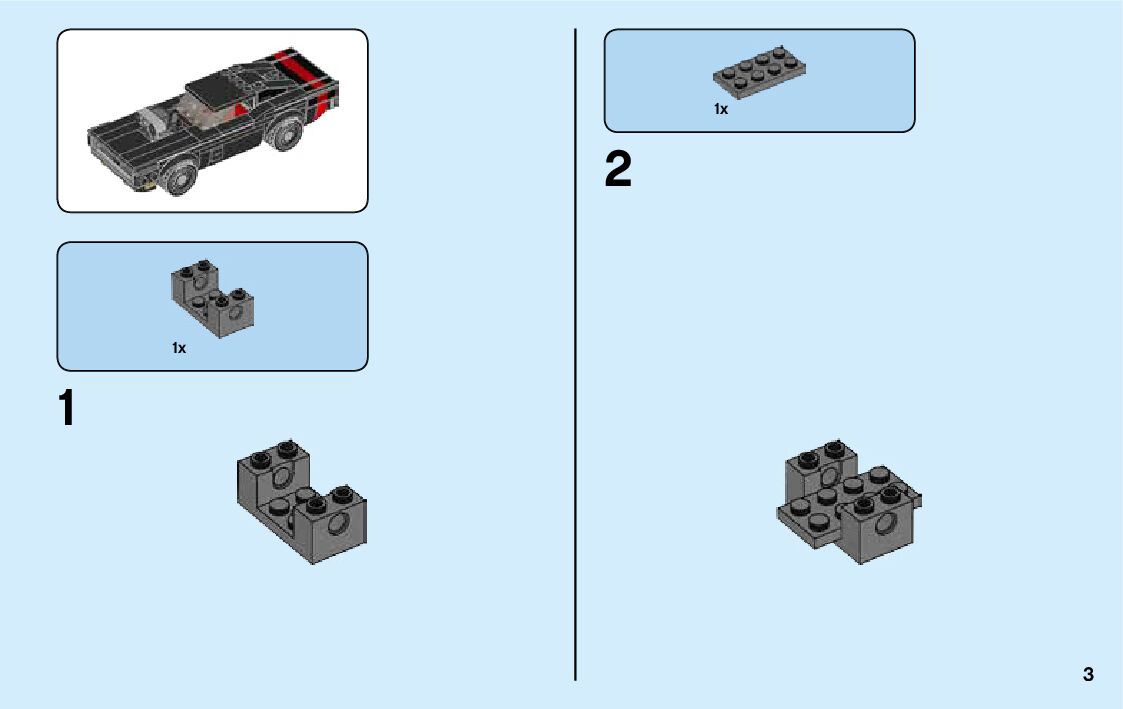 1x

1

1x

2

3