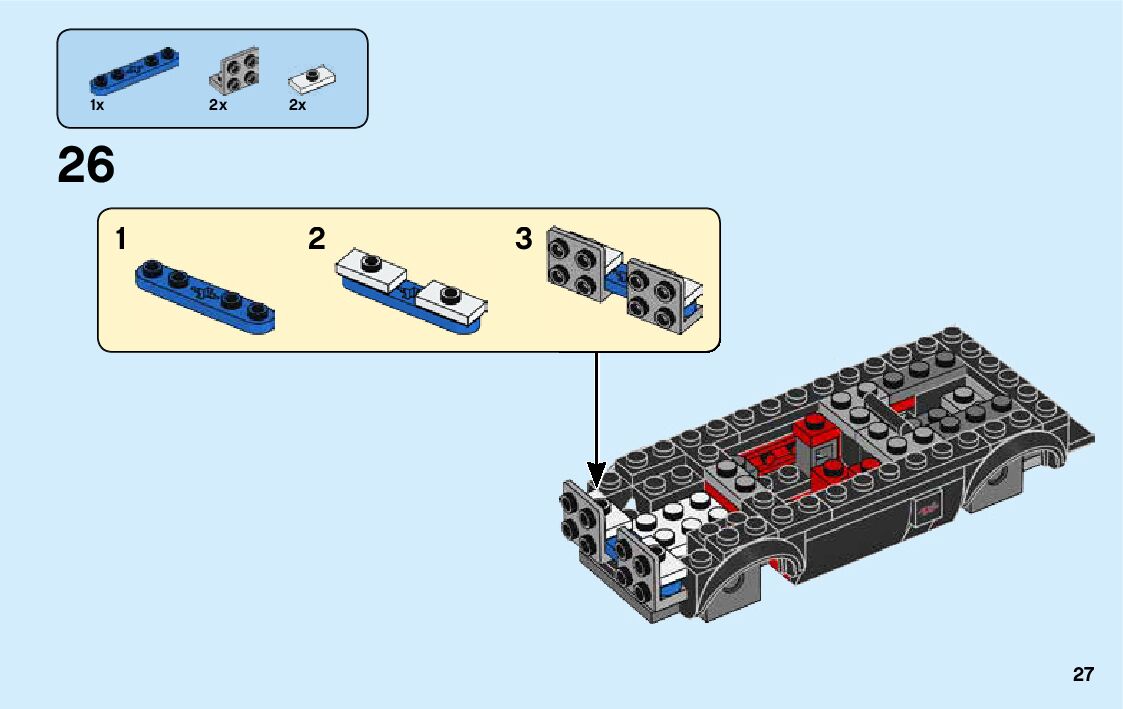 1x 2x 2x

26

1 2 3

27