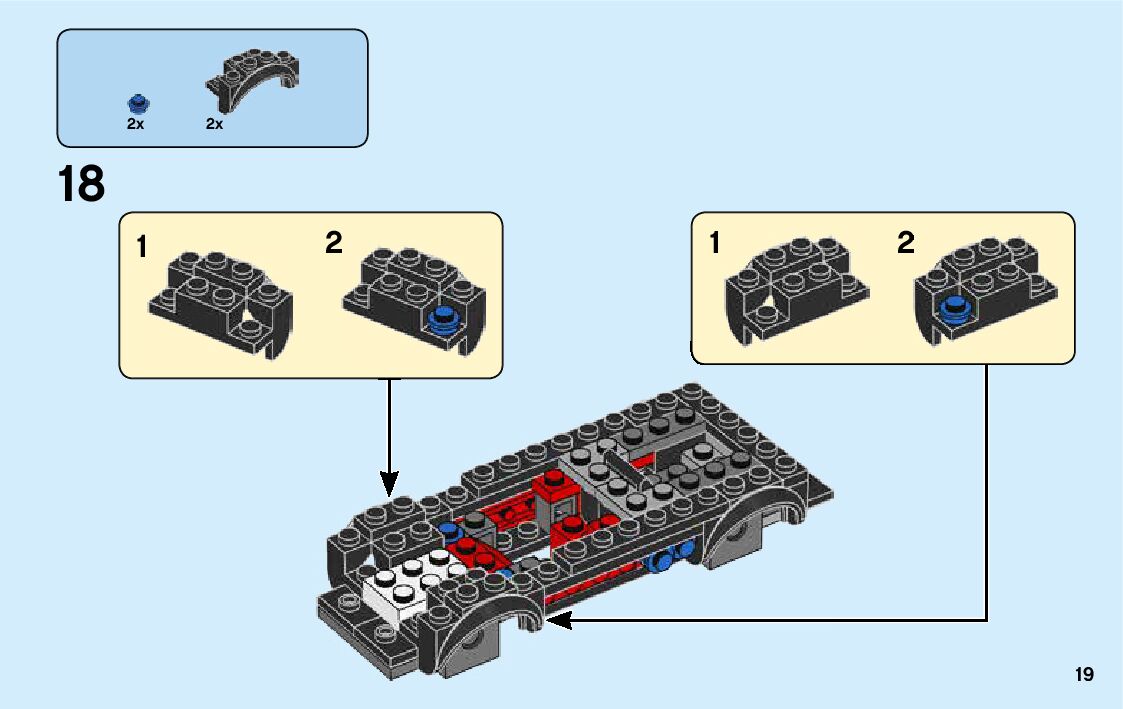 2x 2x

18

1 2

1 2

19