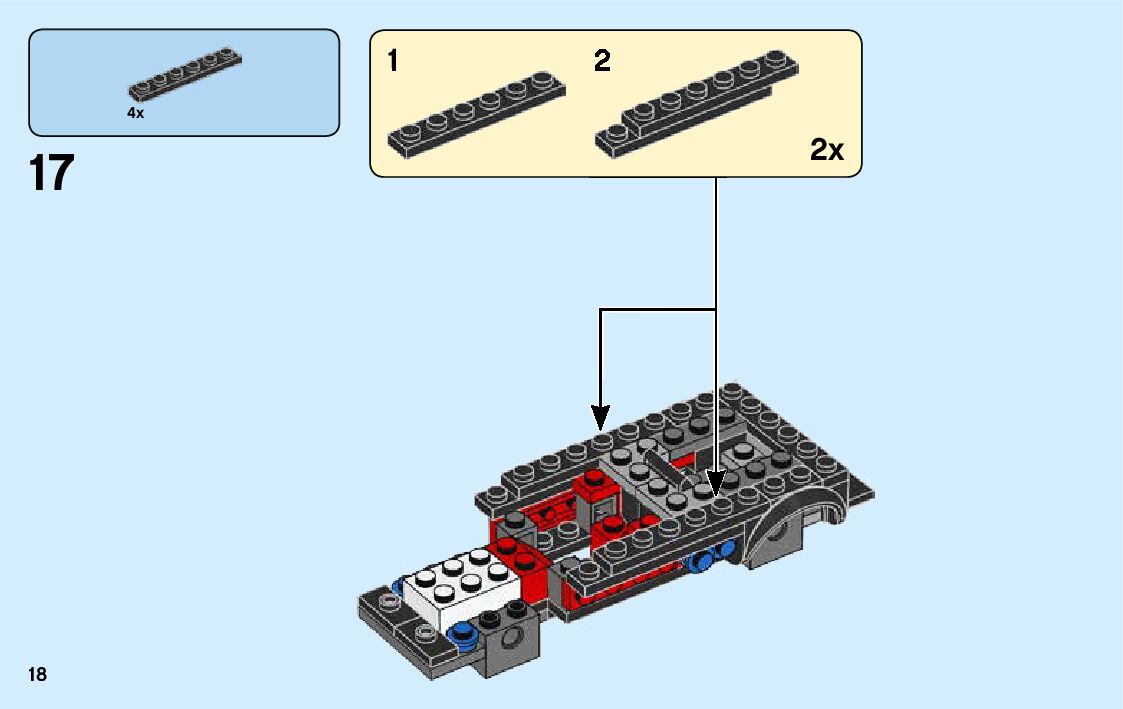 4x

17

1

2

2x

18