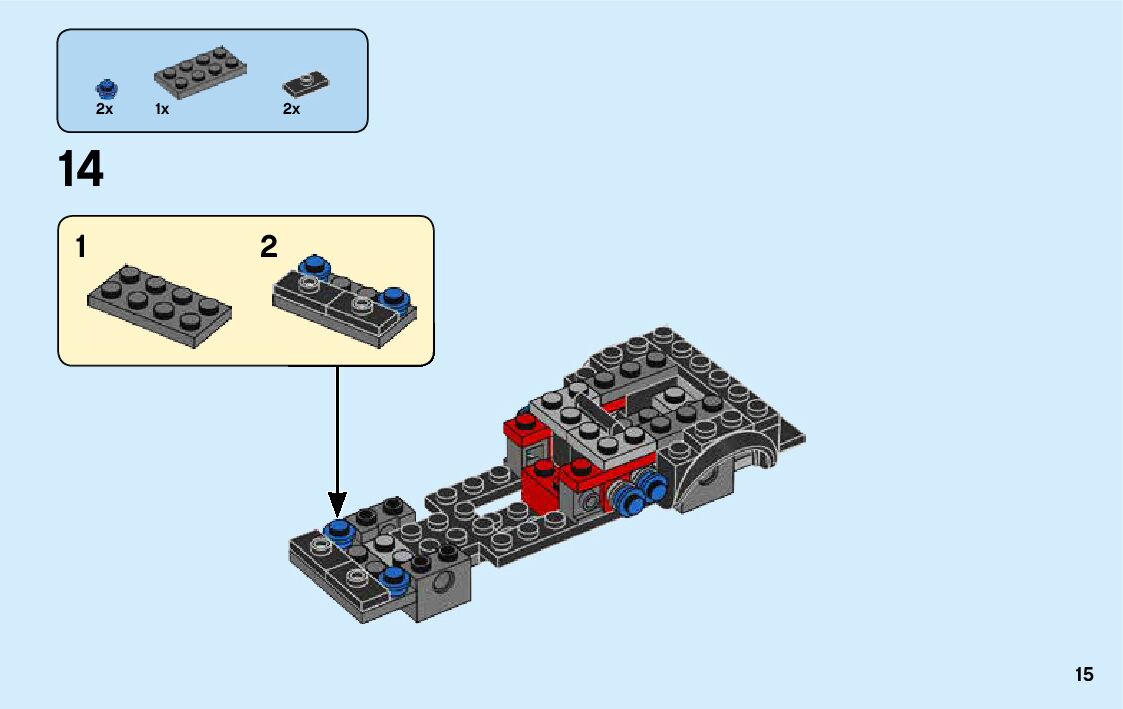 2x 1x 2x

14

1

2

15