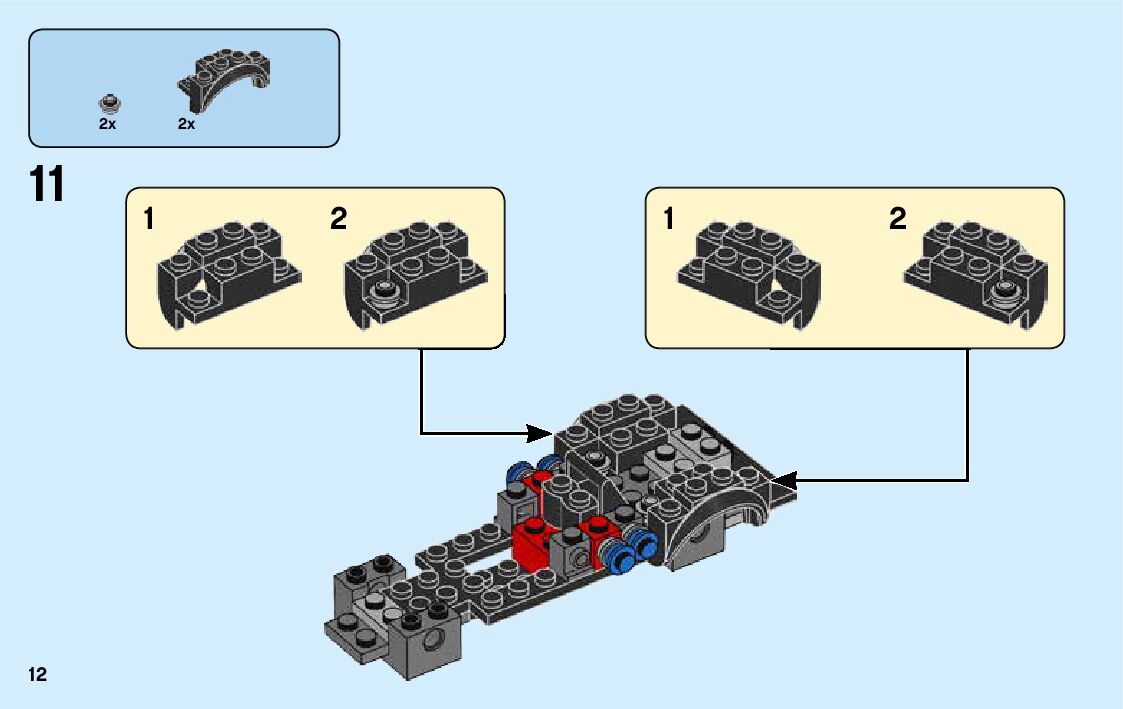 2x 2x

11

1 2

1 2

12