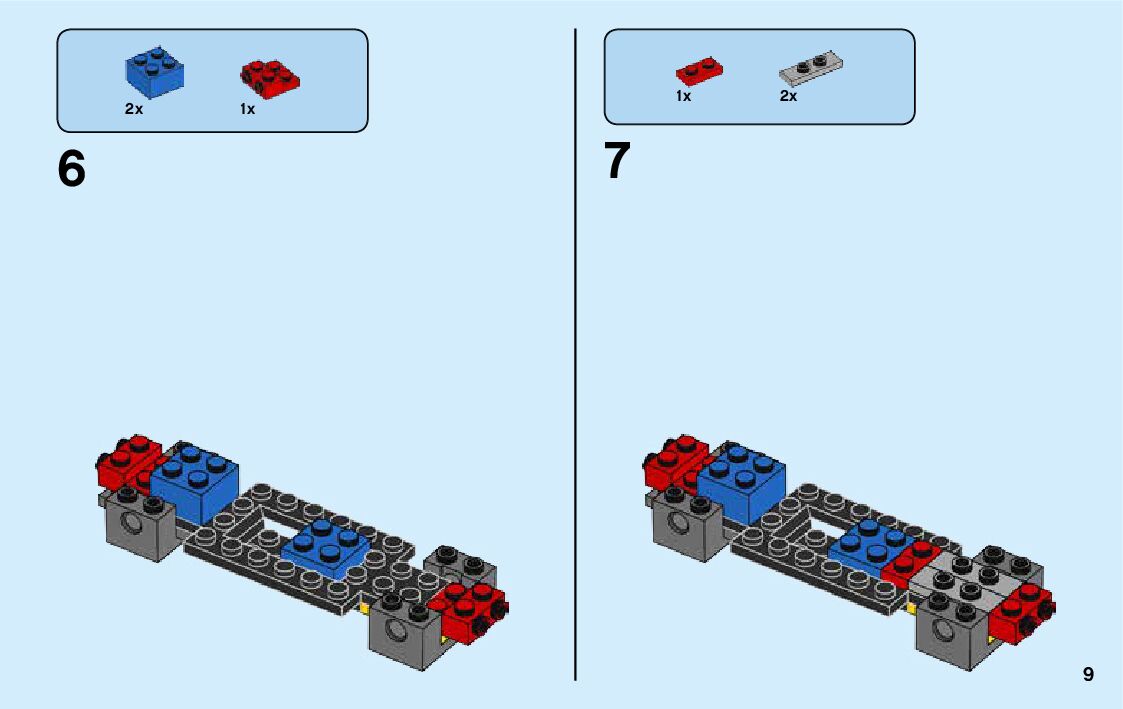 2x
1x

6

1x
2x

7

9