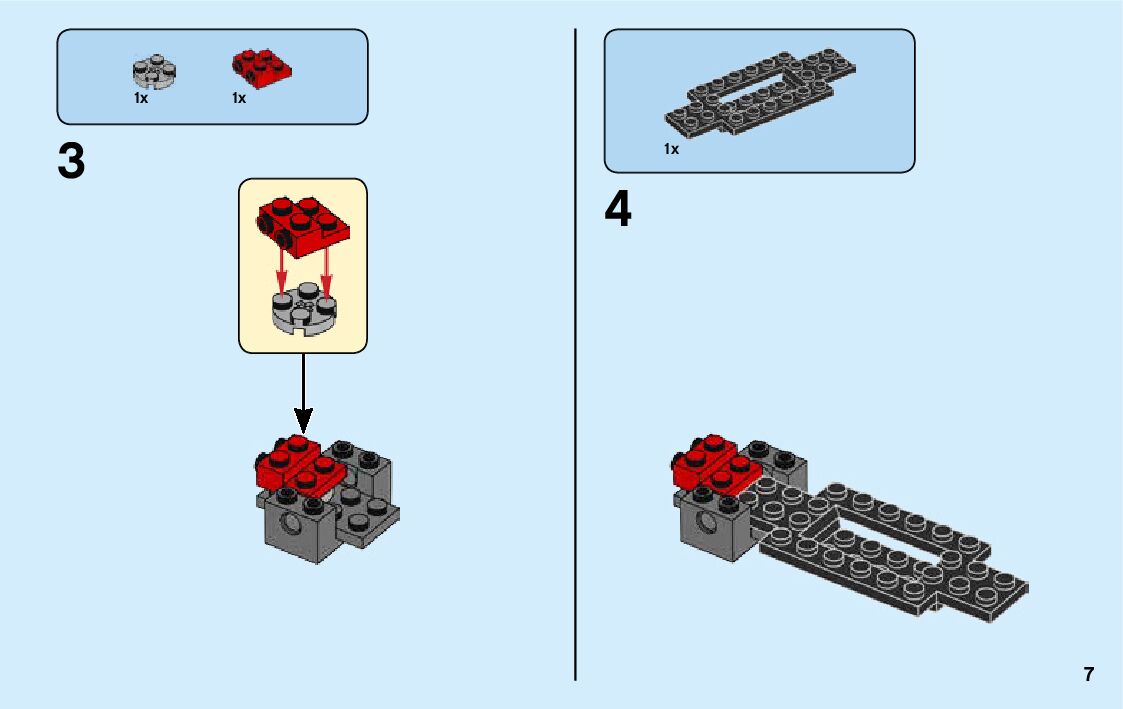 1x 1x

3

1x

4

7