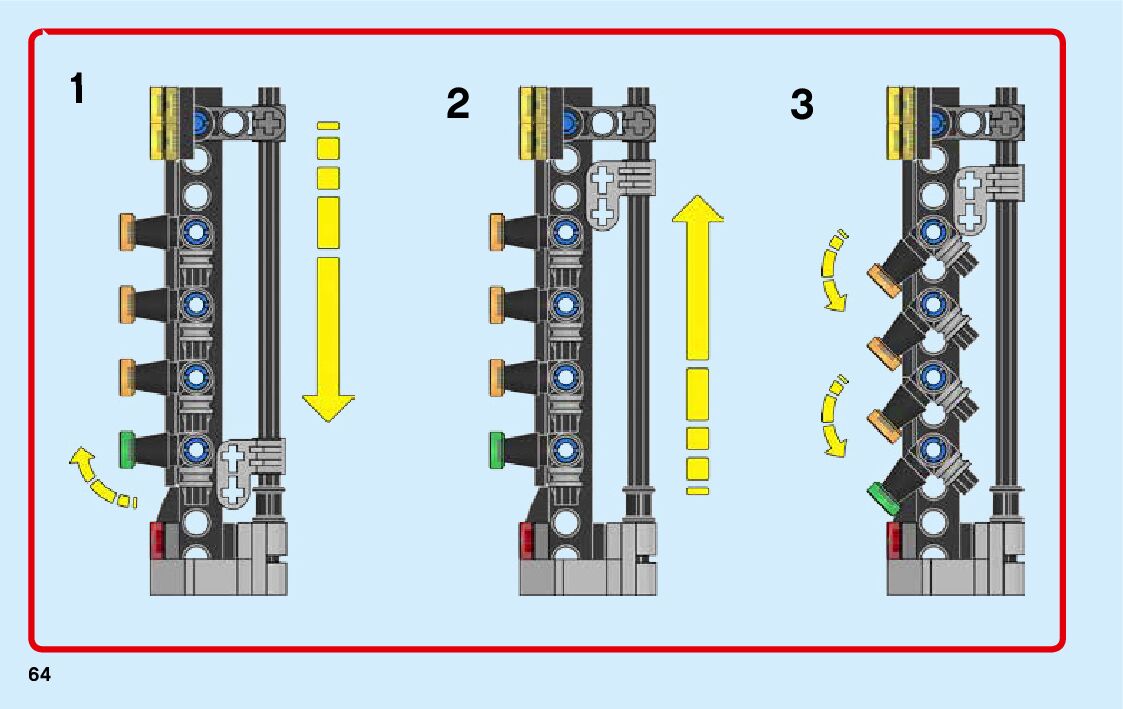 1

2

3

64