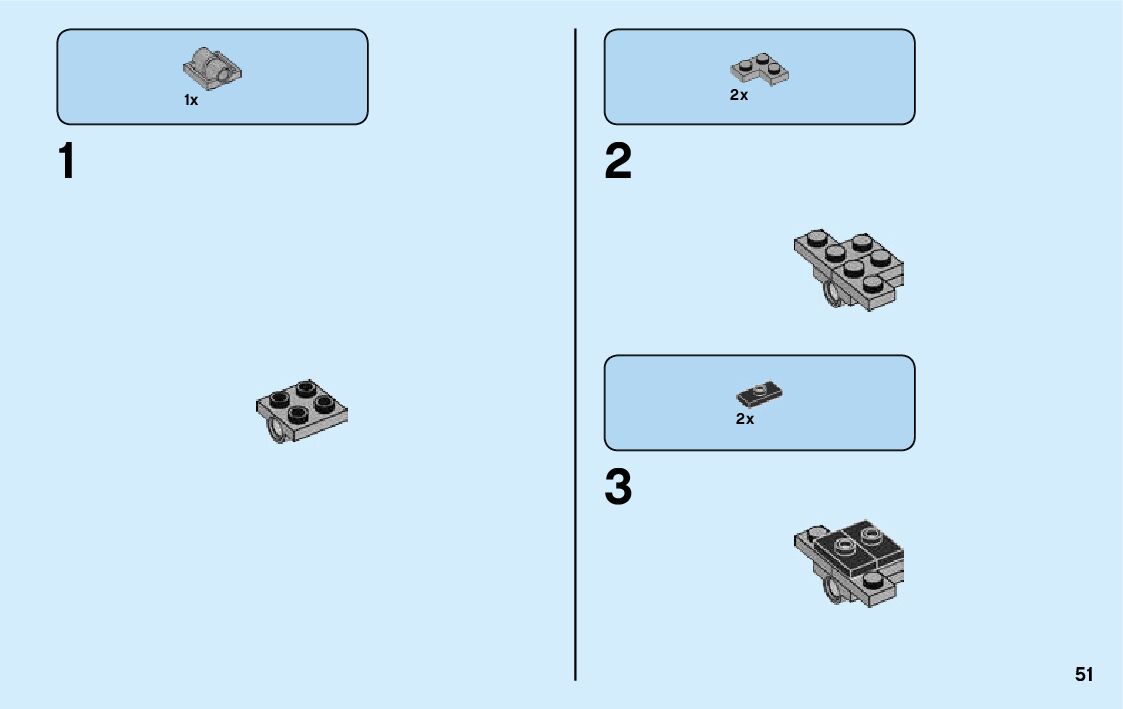 1x

1

2x

2

2x

3

51