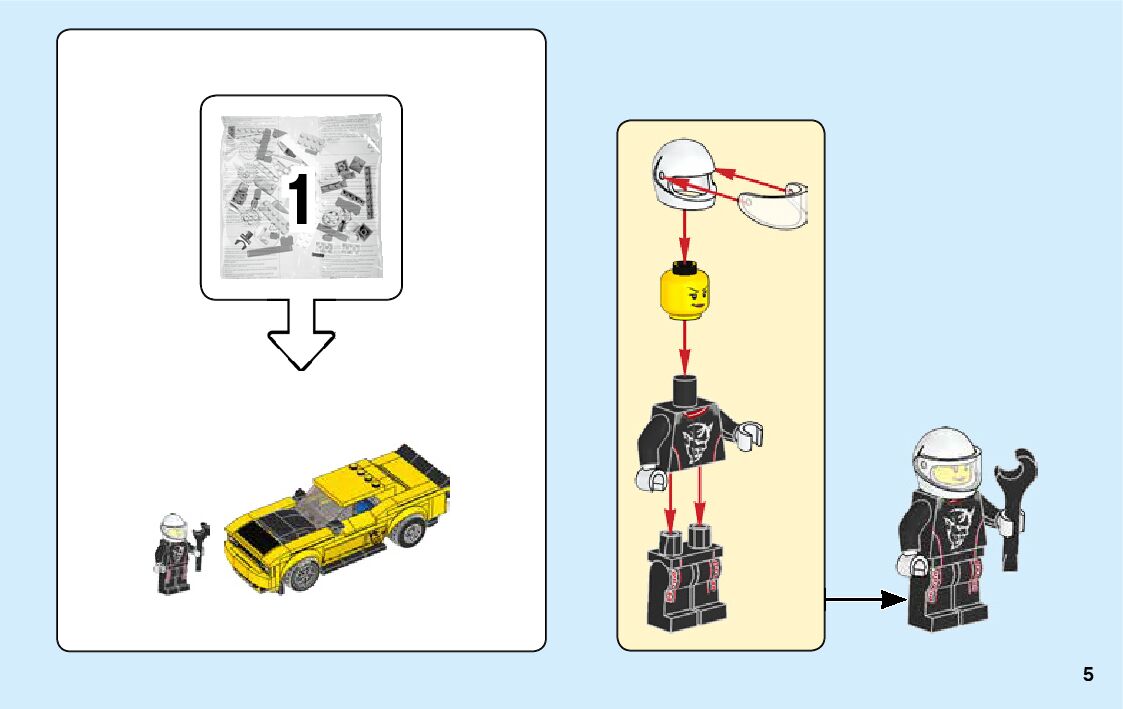 1

5