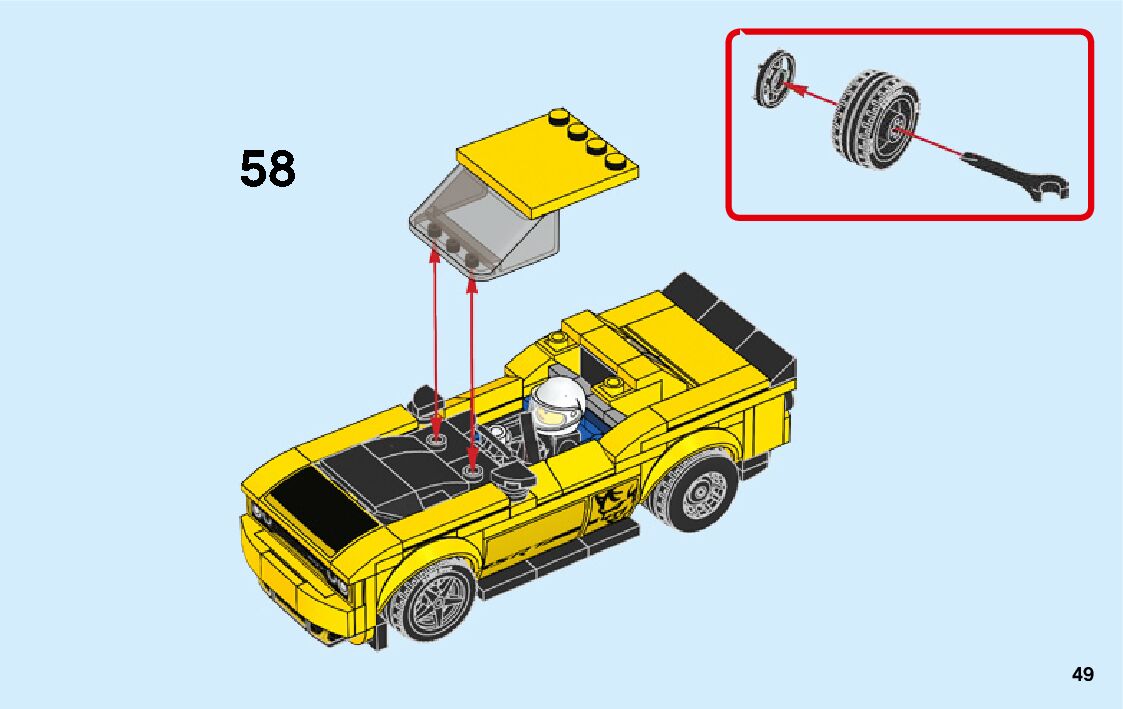 58

49