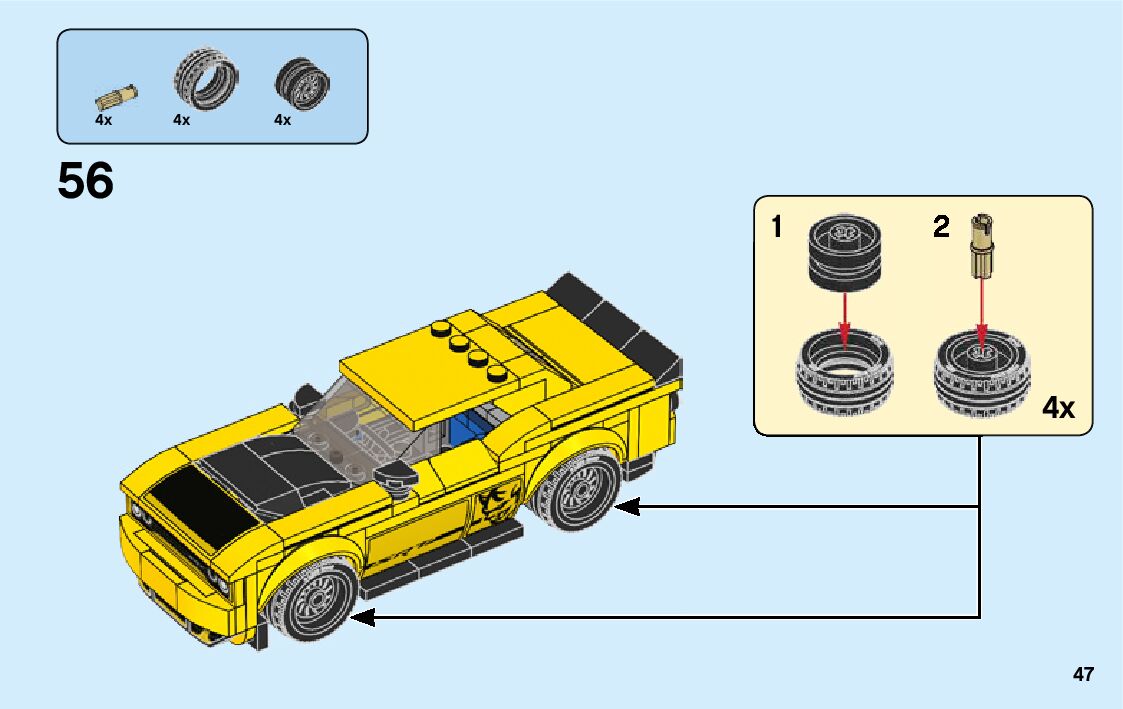 4x 4x 4x

56

1 2

4x

47