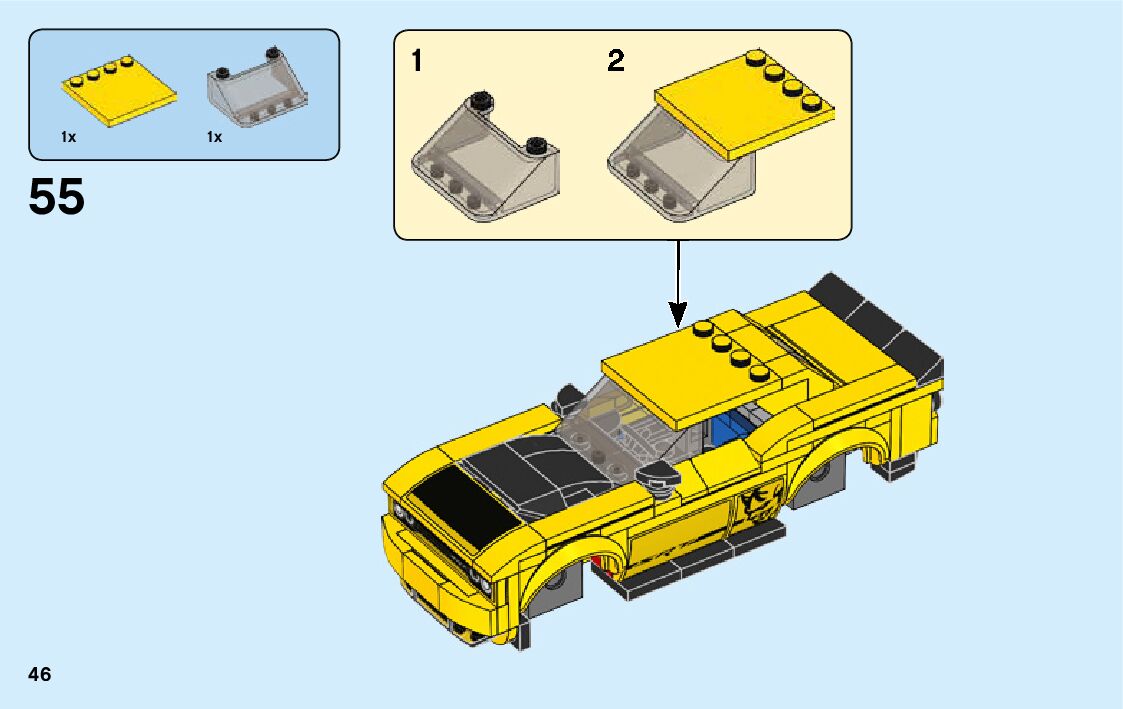 1x
1x

55

1
2

46