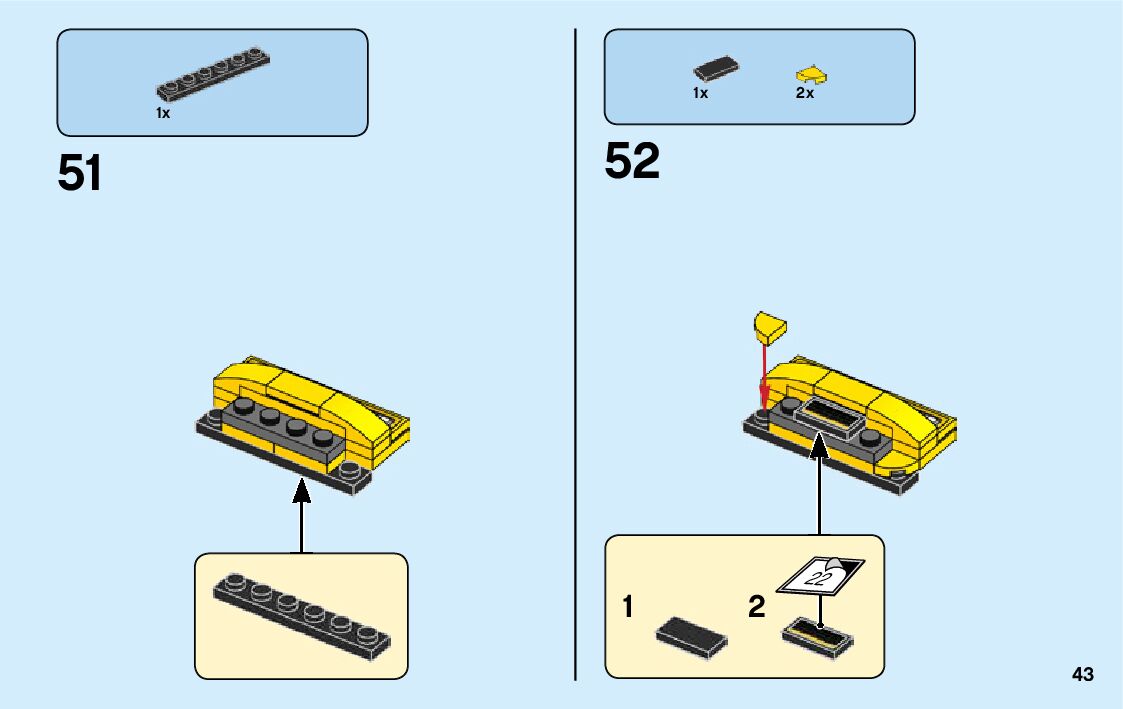 1x

51

1x 2x

52

1

2

22

43