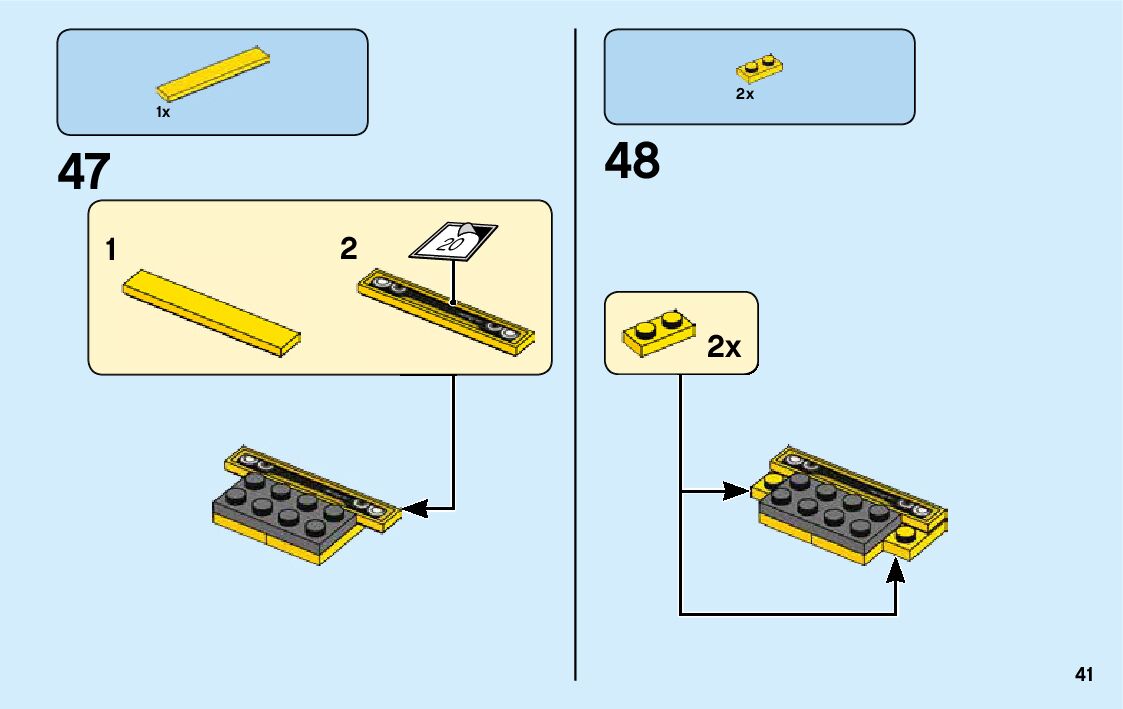 1x

47

1

2

20

2x

48

2x

41