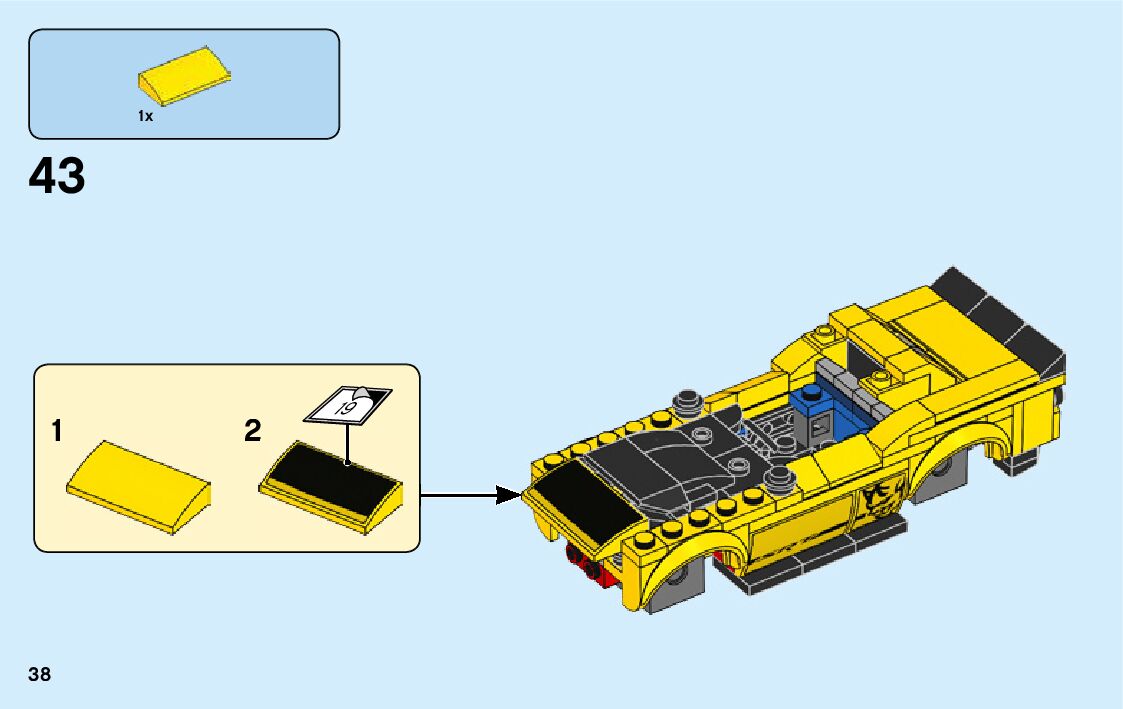 1x

43

1

2

19

38