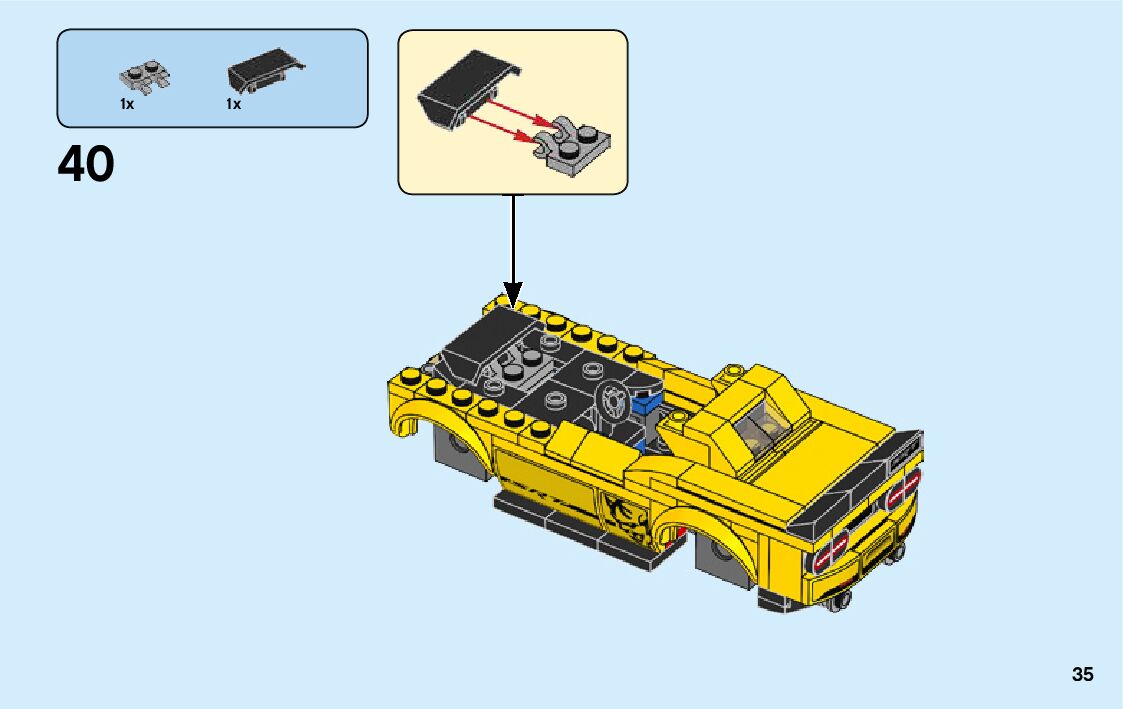 1x 1x

40

35